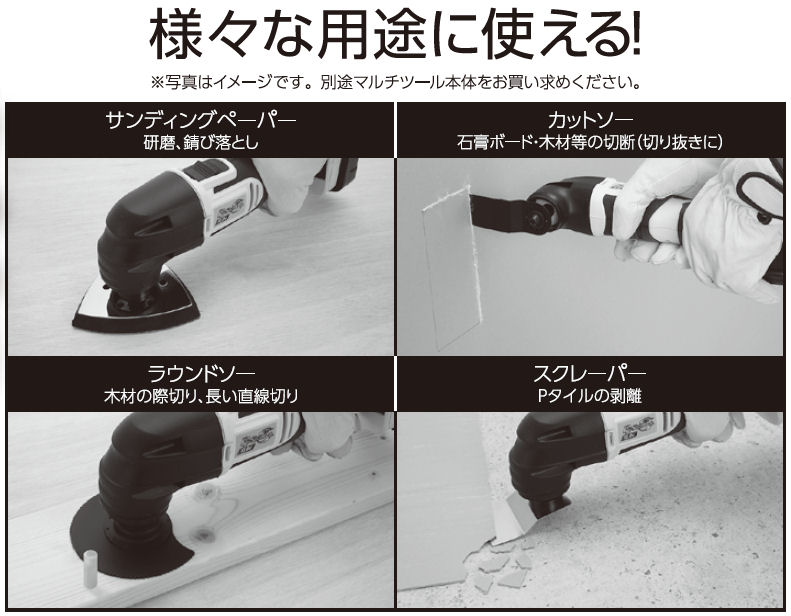 様々な用途に使える!

※写真はイメージです。別途マルチツール本体をお買い求めください。

サンディングペーパー
研磨、錆び落とし

カットソー
石膏ボード・木材等の切断(切り抜きに)

ラウンドソー
木材の際切り、長い直線切り

スクレーパー
Pタイルの剥離