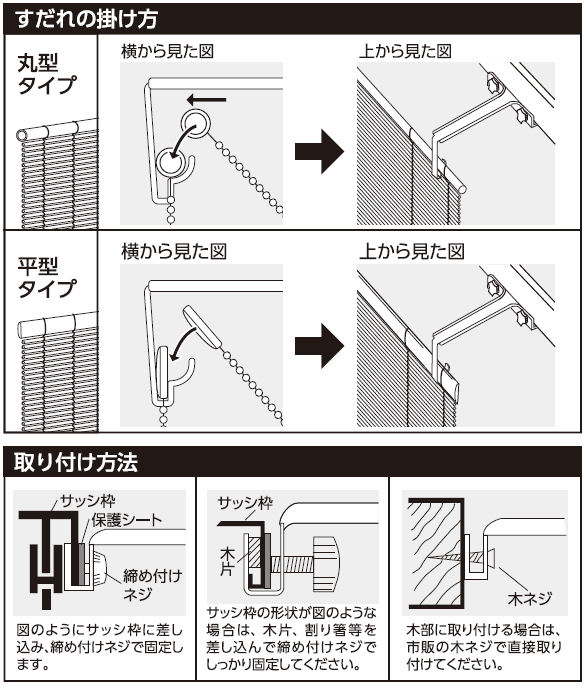 すだれの掛け方

丸型タイプ

横から見た図

上から見た図

平型タイプ

横から見た図

上から見た図

取り付け方法

サッシ枠
保護シート
締め付けネジ

図のようにサッシ枠に差し込み、締め付けネジで固定します。

サッシ枠
木片

サッシ枠の形状が図のような場合は、木片、割り箸等を差し込んで締め付けネジでしっかり固定してください。

木ネジ

木部に取り付ける場合は、市販の木ネジで直接取り付けてください。