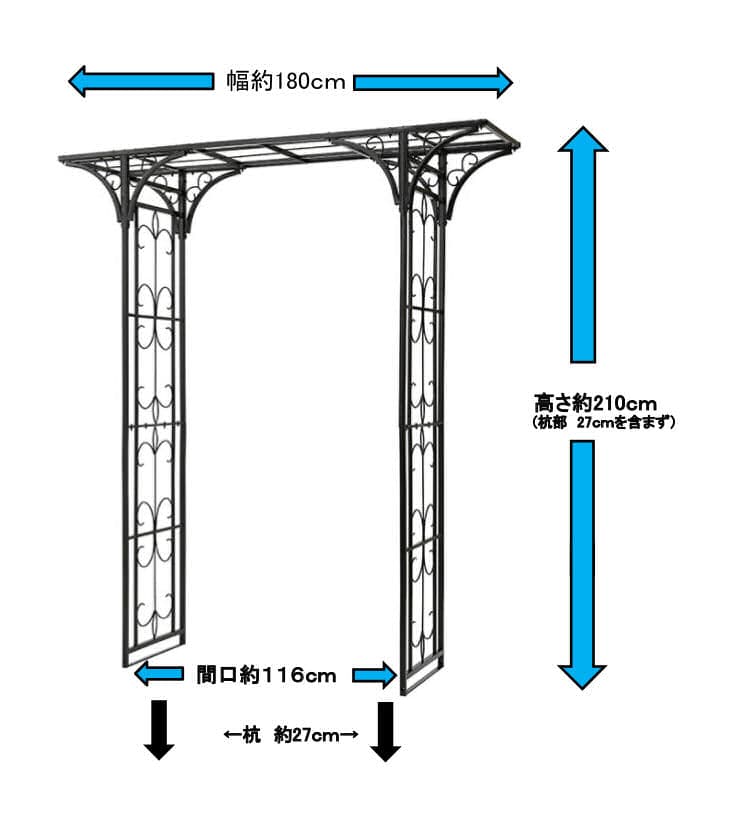 幅約180cm

高さ約210cm
（杭部 27cmを含まず）

間口約116cm

←杭 約27cm→