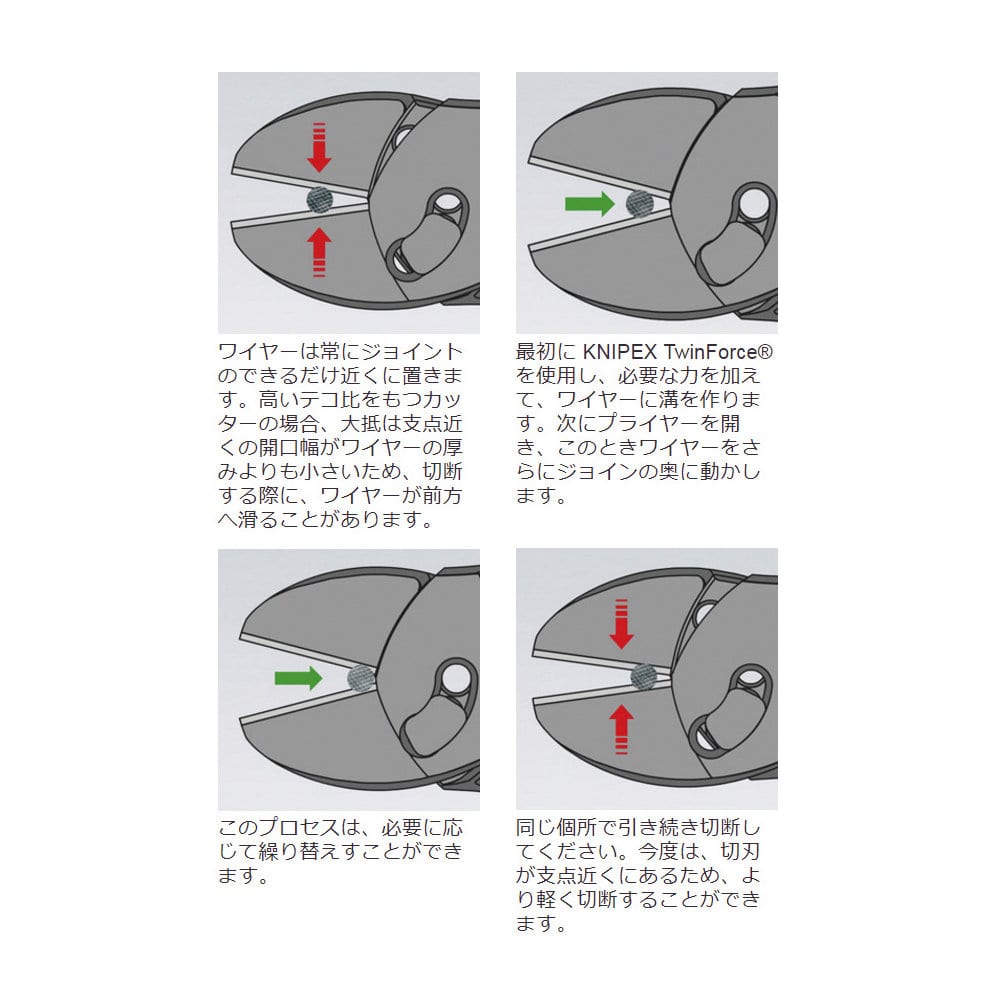 ワイヤーは常にジョイントのできるだけ近くに置きます。高いテコ比をもつカッターの場合、大抵は支点近くの開口幅がワイヤーの厚みよりも小さいため、切断する際に、ワイヤーが前方へ滑ることがあります。

最初に KNIPEX TwinForce® を使用し、必要な力を加えて、ワイヤーに溝を作ります。次にプライヤーを開き、このときワイヤーをさらにジョインの奥に動かします。

このプロセスは、必要に応じて繰り替えすことができます。

同じ個所で引き続き切断してください。今度は、切刃が支点近くにあるため、より軽く切断することができます。