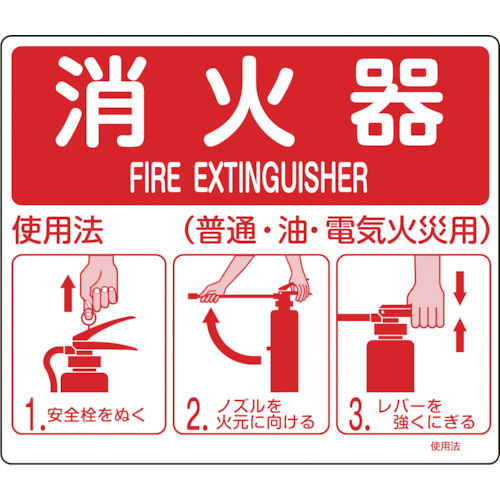 消火器
FIRE EXTINGUISHER

使用法 （普通・油・電気火災用）

1. 安全栓をぬく

2. ノズルを火元に向ける

3. レバーを強くにぎる

使用法