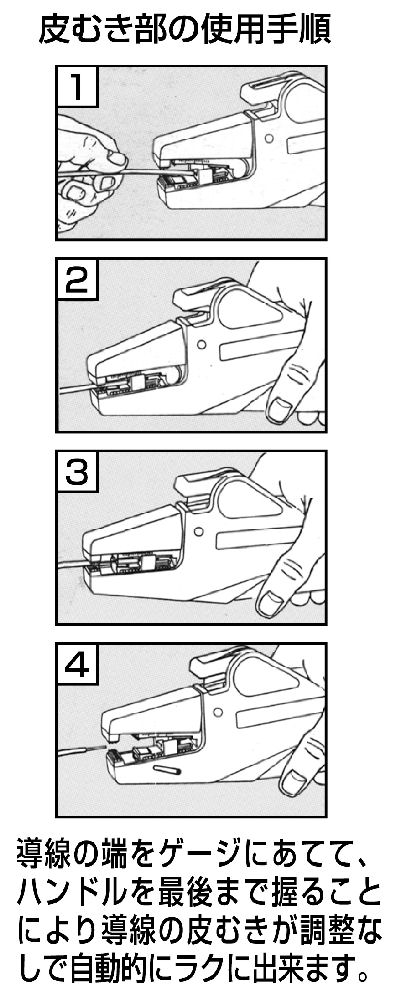 皮むき部の使用手順

1

2

3

4

導線の端をゲージにあてて、ハンドルを最後まで握ることにより導線の皮むきが調整なしで自動的にラクに出来ます。