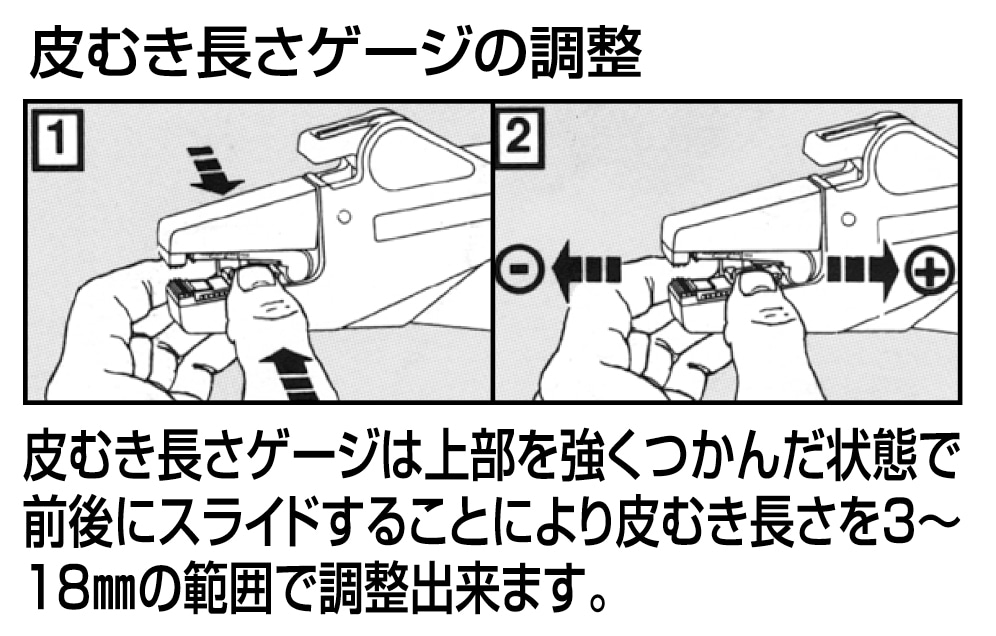 皮むき長さゲージの調整

1

2

−

+

皮むき長さゲージは上部を強くつかんだ状態で前後にスライドすることにより皮むき長さを3〜18㎜の範囲で調整出来ます。