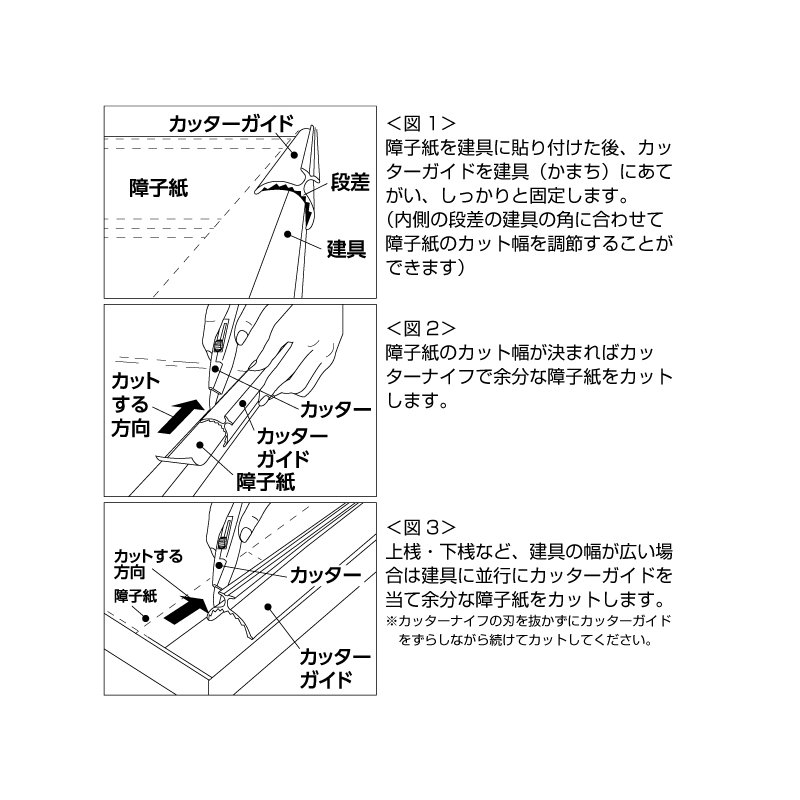 カッターガイド
障子紙
段差
建具

<図 1>
障子紙を建具に貼り付けた後、カッターガイドを建具（かまち）にあてがい、しっかりと固定します。
(内側の段差の建具の角に合わせて障子紙のカット幅を調節することができます)

カットする方向
カッター
カッターガイド
障子紙

<図 2>
障子紙のカット幅が決まればカッターナイフで余分な障子紙をカットします。

カットする方向
障子紙
カッター
カッターガイド

<図 3>
上桟・下桟など、建具の幅が広い場合は建具に並行にカッターガイドを当て余分な障子紙をカットします。
※カッターナイフの刃を抜かずにカッターガイドをずらしながら続けてカットしてください。