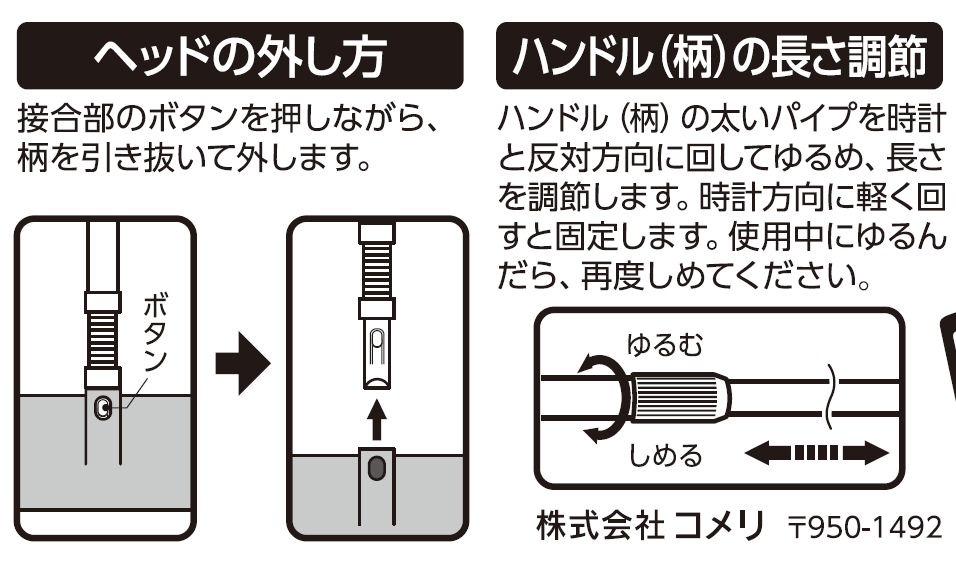 ヘッドの外し方

接合部のボタンを押しながら、柄を引き抜いて外します。

ボタン

ハンドル（柄）の長さ調節

ハンドル（柄）の太いパイプを時計と反対方向に回してゆるめ、長さを調節します。時計方向に軽く回すと固定します。使用中にゆるんだら、再度しめてください。

ゆるむ

しめる

株式会社 コメリ 〒950-1492