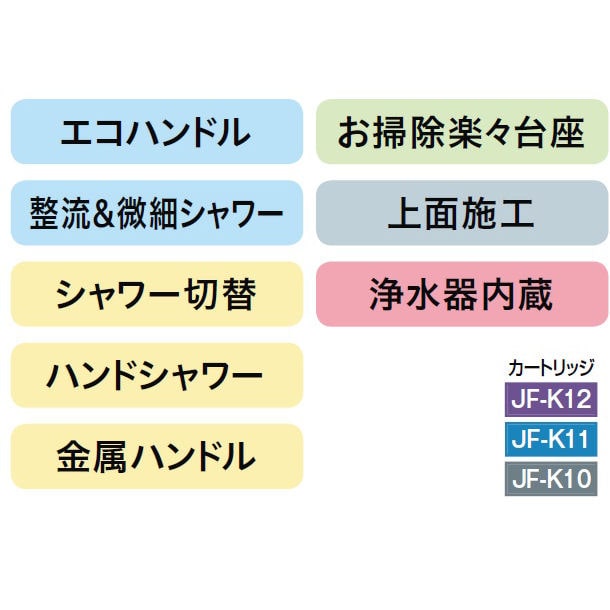 エコハンドル

整流&微細シャワー

シャワー切替

ハンドシャワー

金属ハンドル

お掃除楽々台座

上面施工

浄水器内蔵

カートリッジ

JF-K12

JF-K11

JF-K10