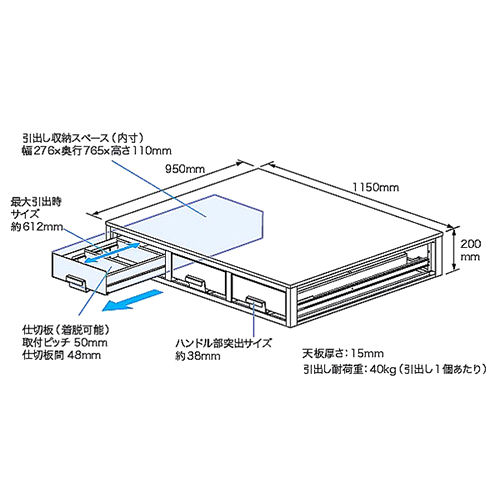 引出し収納スペース（内寸）
幅276×奥行765×高さ110mm

950mm

1150mm

最大引出時
サイズ
約612mm

200
mm

仕切板（着脱可能）
取付ピッチ 50mm
仕切板間 48mm

ハンドル部突出サイズ
約38mm

天板厚さ：15mm
引出し耐荷重：40kg（引出し1個あたり）