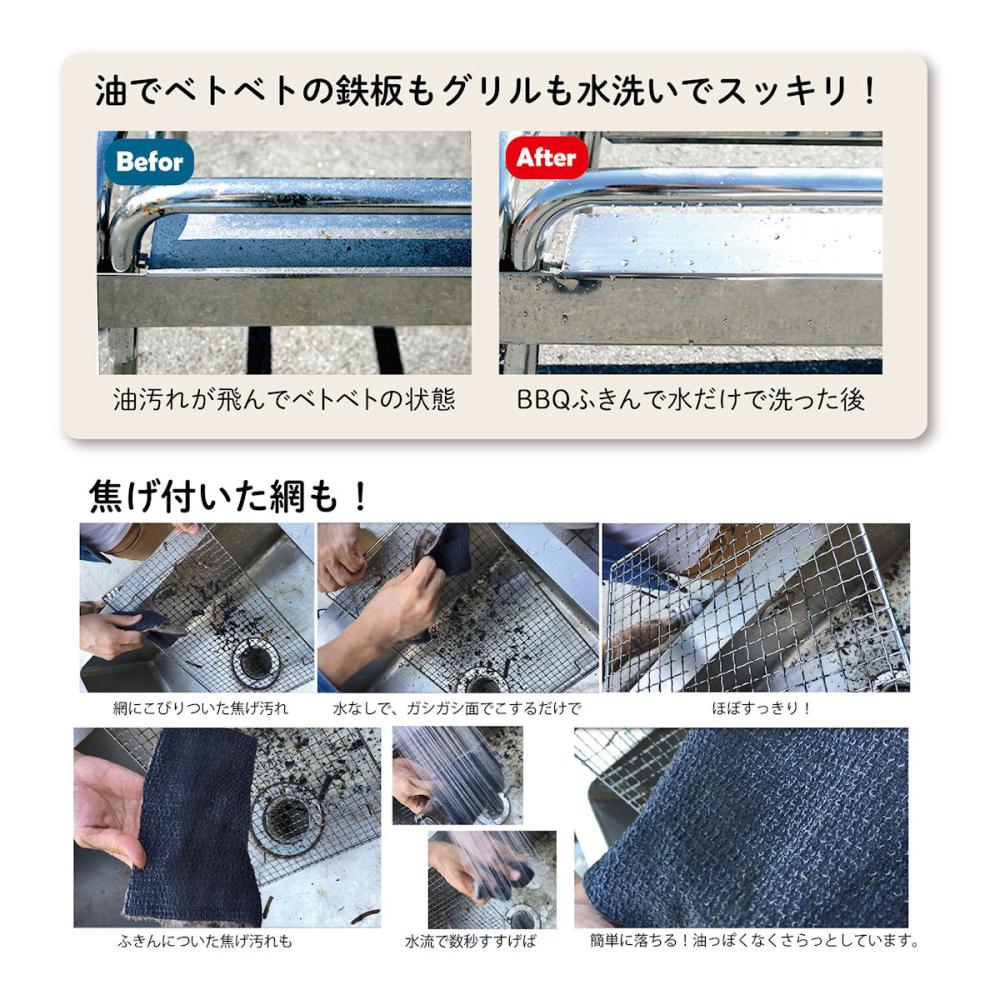 油でベトベトの鉄板もグリルも水洗いでスッキリ！

Befor

After

油汚れが飛んでベトベトの状態

BBQふきんで水だけで洗った後

焦げ付いた網も！

網にこびりついた焦げ汚れ

水なしで、ガシガシ面でこするだけで

ほぼすっきり！

ふきんについた焦げ汚れも

水流で数秒すすげば

簡単に落ちる！油っぽくなくさらっとしています。