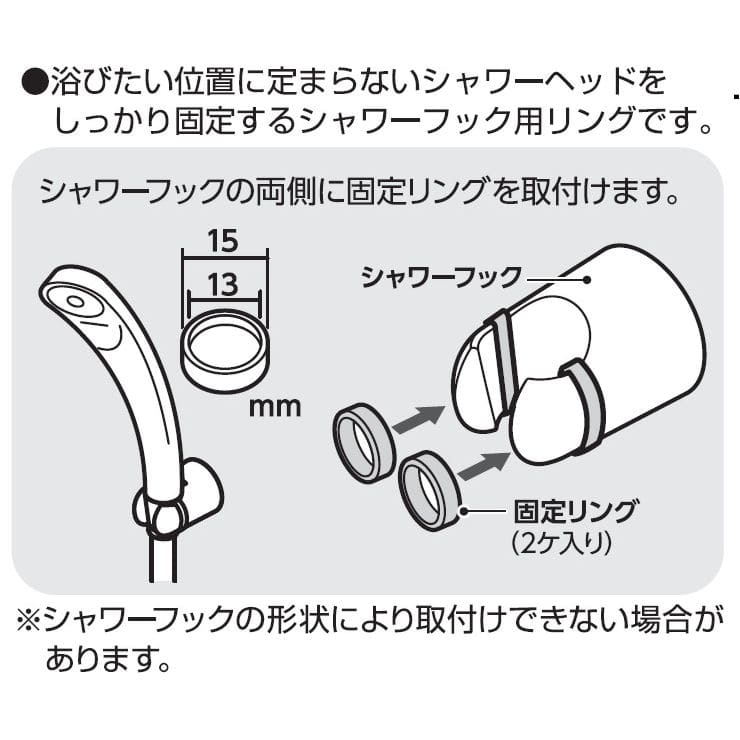 ●浴びたい位置に定まらないシャワーヘッドをしっかり固定するシャワーフック用リングです。

シャワーフックの両側に固定リングを取付けます。

15

13

mm

シャワーフック

固定リング
(2ケ入り)

※シャワーフックの形状により取付けできない場合があります。