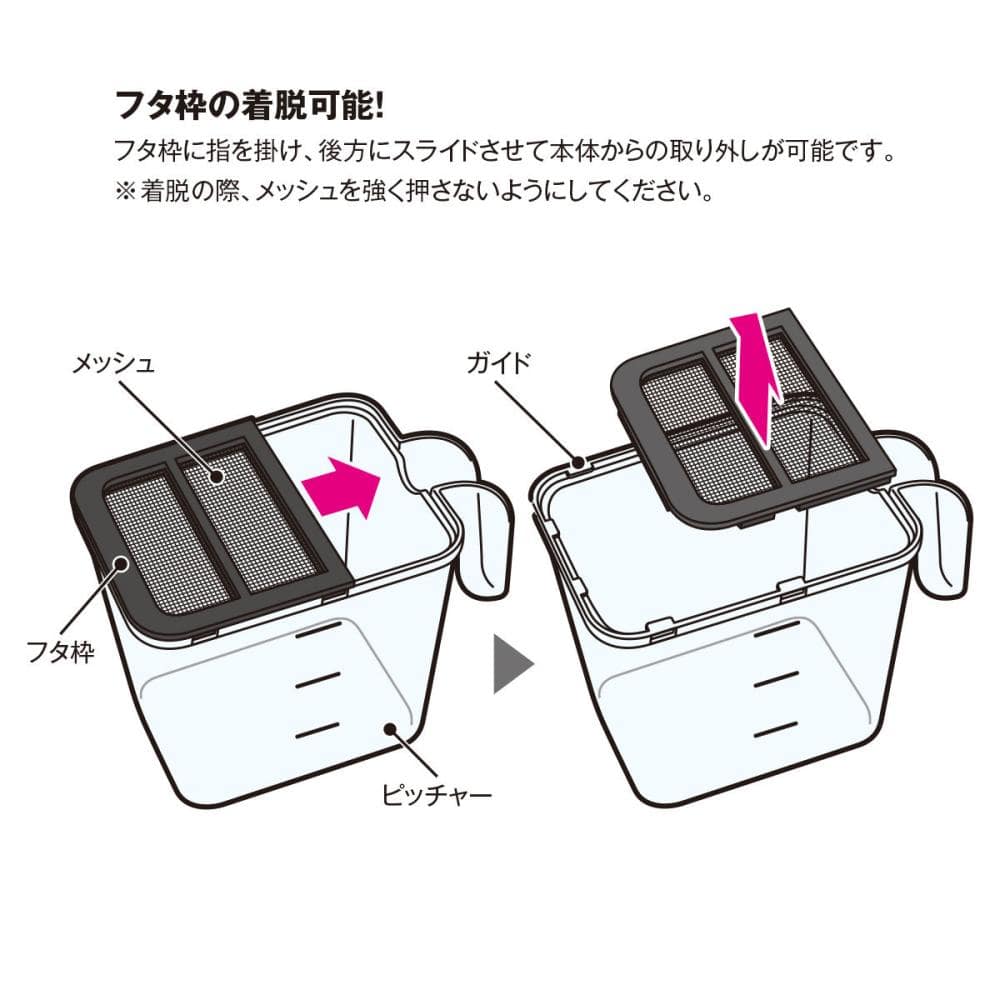 フタ枠の着脱可能!

フタ枠に指を掛け、後方にスライドさせて本体からの取り外しが可能です。
※着脱の際、メッシュを強く押さないようにしてください。

メッシュ

フタ枠

ピッチャー

ガイド