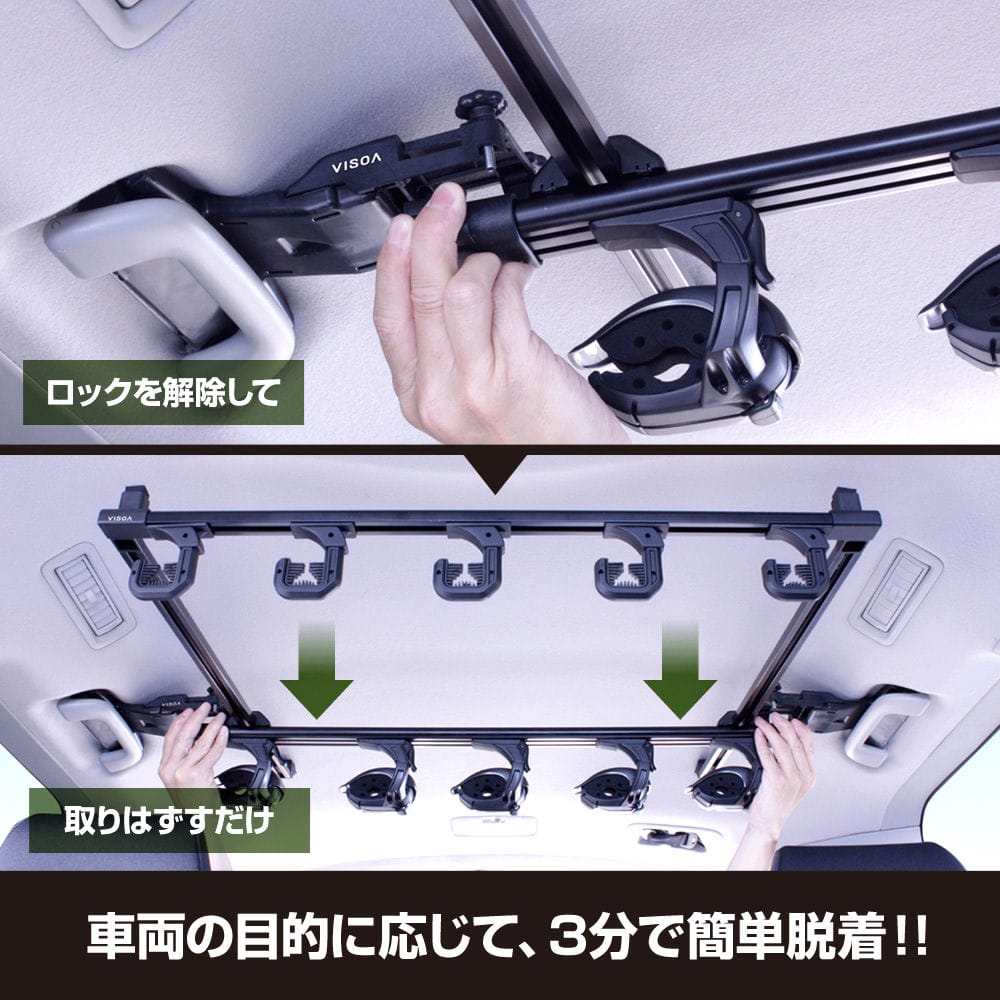 VISOA

ロックを解除して

VISOA

VISOA

取りはずすだけ

車両の目的に応じて、3分で簡単脱着!!