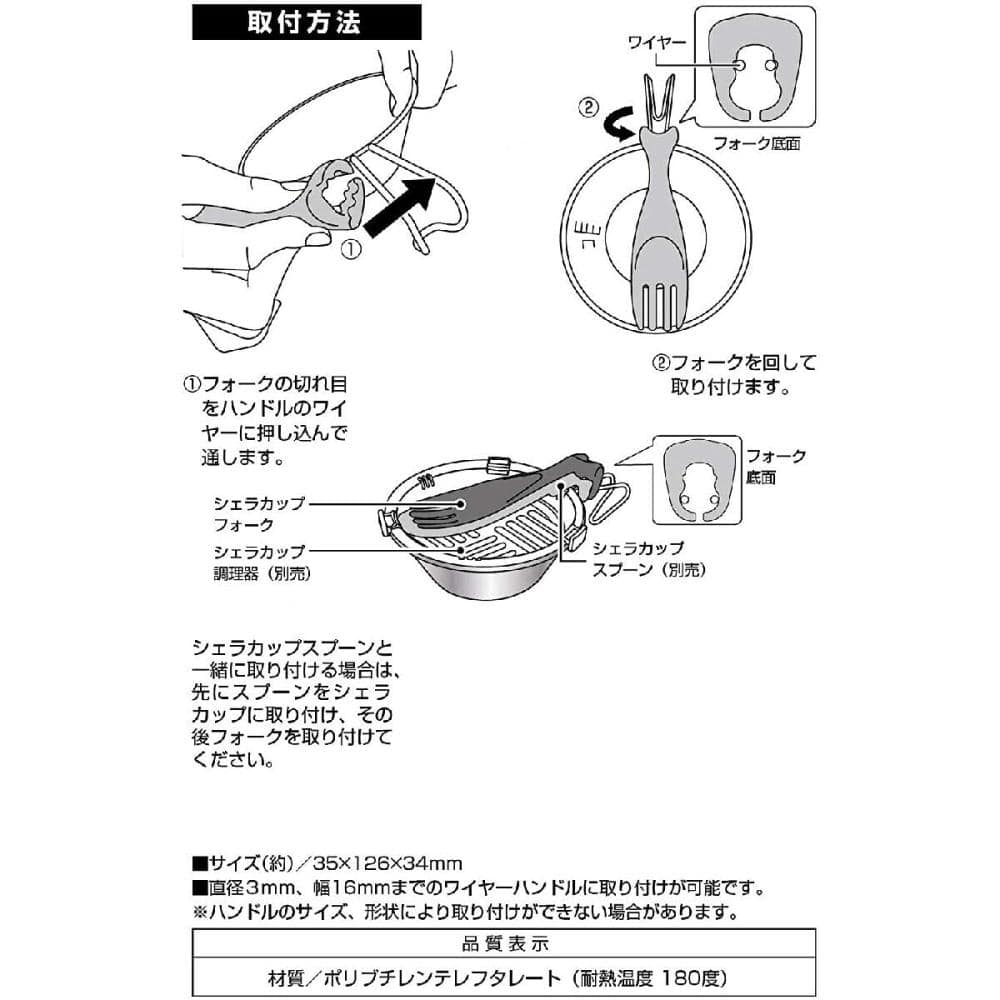 取付方法

ワイヤー

②

フォーク底面

①

①フォークの切れ目をハンドルのワイヤーに押し込んで通します。

②フォークを回して取り付けます。

フォーク底面

シェラカップフォーク

シェラカップ調理器（別売）

シェラカップスプーン（別売）

シェラカップスプーンと一緒に取り付ける場合は、先にスプーンをシェラカップに取り付け、その後フォークを取り付けてください。

■サイズ(約)／35×126×34mm
■直径3mm、幅16mmまでのワイヤーハンドルに取り付けが可能です。
※ハンドルのサイズ、形状により取り付けができない場合があります。

| 品質表示 |
|---|
| 材質／ポリブチレンテレフタレート（耐熱温度 180度） |