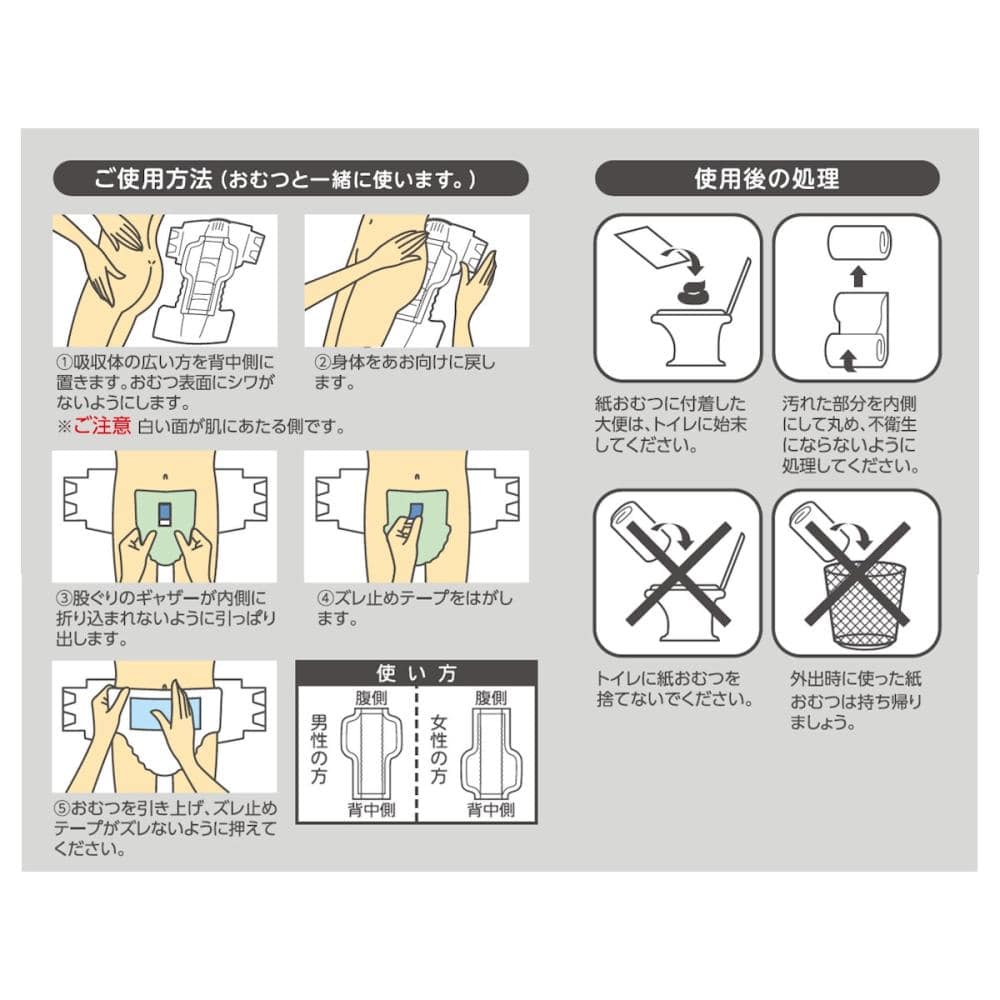 ご使用方法（おむつと一緒に使います。）

①吸収体の広い方を背中側に置きます。おむつ表面にシワがないようにします。

②身体をあお向けに戻します。

※ご注意 白い面が肌にあたる側です。

③股ぐりのギャザーが内側に折り込まれないように引っぱり出します。

④ズレ止めテープをはがします。

⑤おむつを引き上げ、ズレ止めテープがズレないように押えてください。

使い方

男性の方
腹側
背中側

女性の方
腹側
背中側

使用後の処理

紙おむつに付着した大便は、トイレに始末してください。

汚れた部分を内側にして丸め、不衛生にならないように処理してください。

トイレに紙おむつを捨てないでください。

外出時に使った紙おむつは持ち帰りましょう。