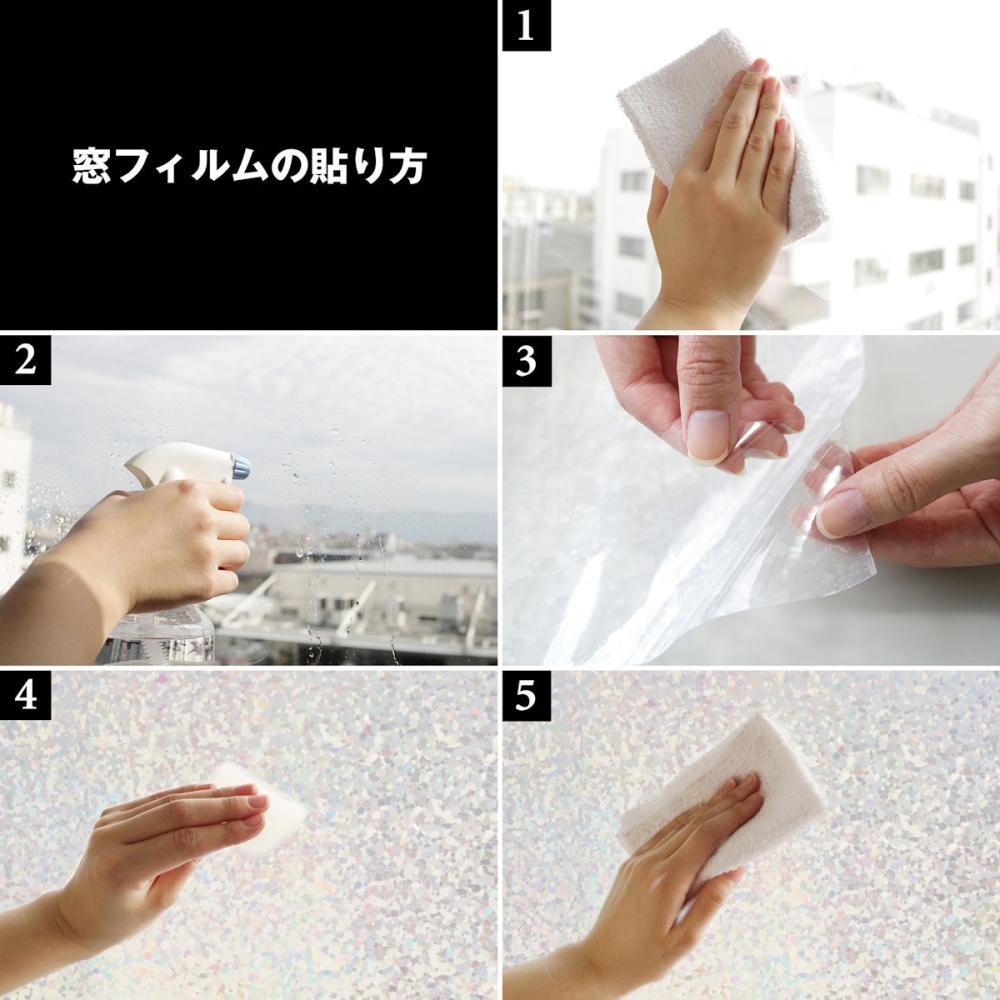 窓フィルムの貼り方

1

2

3

4

5