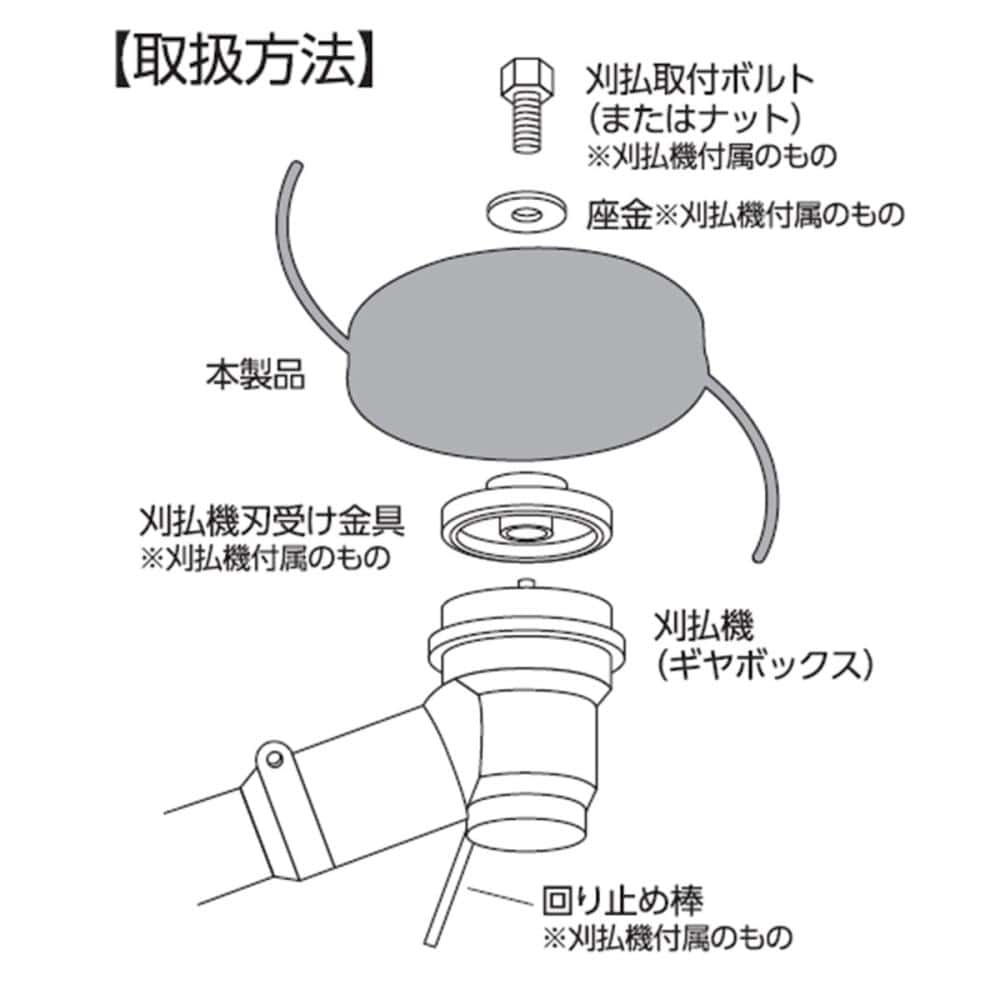 【取扱方法】

刈払取付ボルト
(またはナット)
※刈払機付属のもの

座金※刈払機付属のもの

本製品

刈払機刃受け金具
※刈払機付属のもの

刈払機
(ギヤボックス)

回り止め棒
※刈払機付属のもの