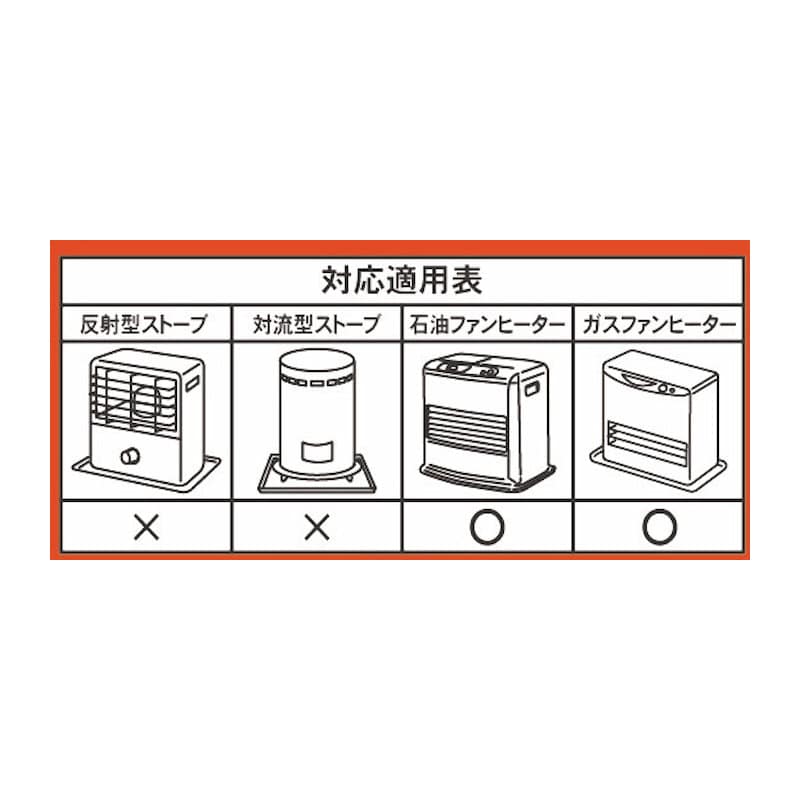 対応適用表

| 反射型ストーブ | 対流型ストーブ | 石油ファンヒーター | ガスファンヒーター |
|---|---|---|---|
| × | × | ○ | ○ |