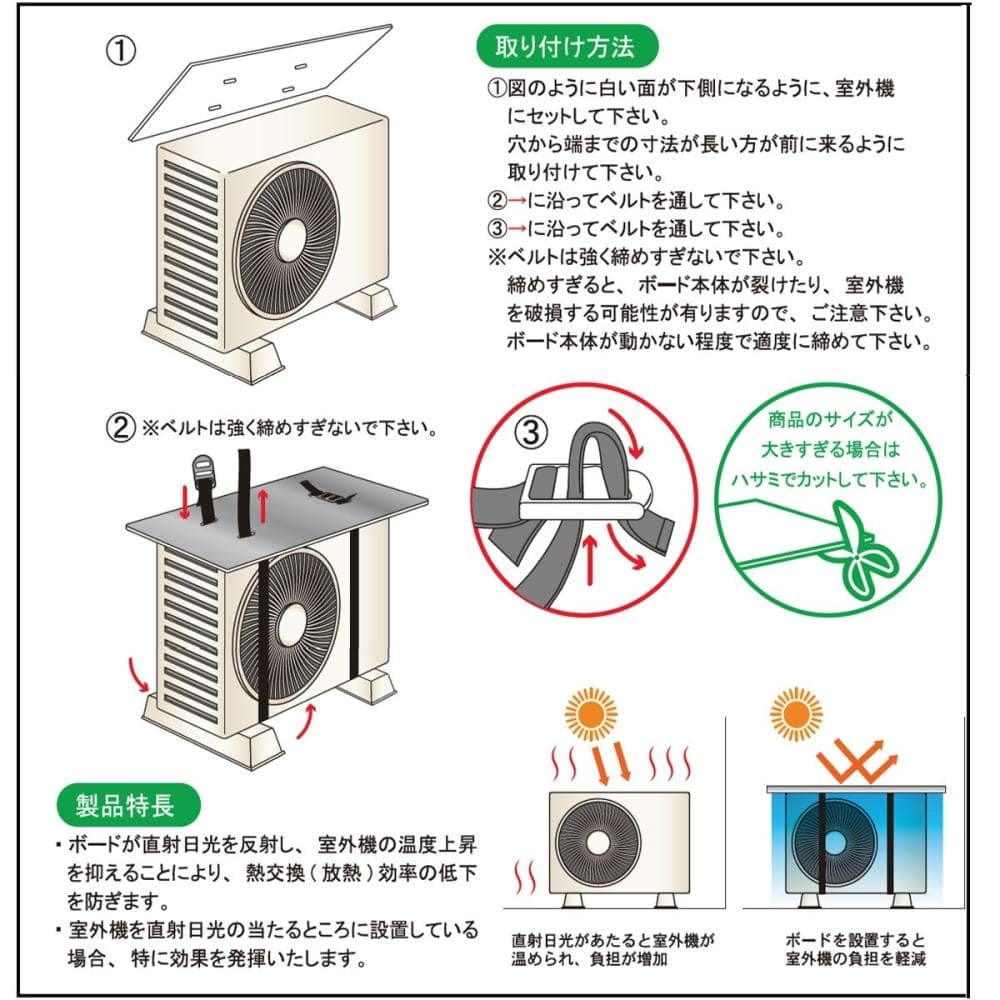 ①

取り付け方法

①図のように白い面が下側になるように、室外機にセットして下さい。
穴から端までの寸法が長い方が前に来るように取り付けて下さい。
②→に沿ってベルトを通して下さい。
③→に沿ってベルトを通して下さい。
※ベルトは強く締めすぎないで下さい。
締めすぎると、ボード本体が裂けたり、室外機を破損する可能性が有りますので、ご注意下さい。
ボード本体が動かない程度で適度に締めて下さい。

② ※ベルトは強く締めすぎないで下さい。

③

商品のサイズが大きすぎる場合はハサミでカットして下さい。

製品特長

・ボードが直射日光を反射し、室外機の温度上昇を抑えることにより、熱交換（放熱）効率の低下を防ぎます。
・室外機を直射日光の当たるところに設置している場合、特に効果を発揮いたします。

直射日光があたると室外機が温められ、負担が増加

ボードを設置すると室外機の負担を軽減