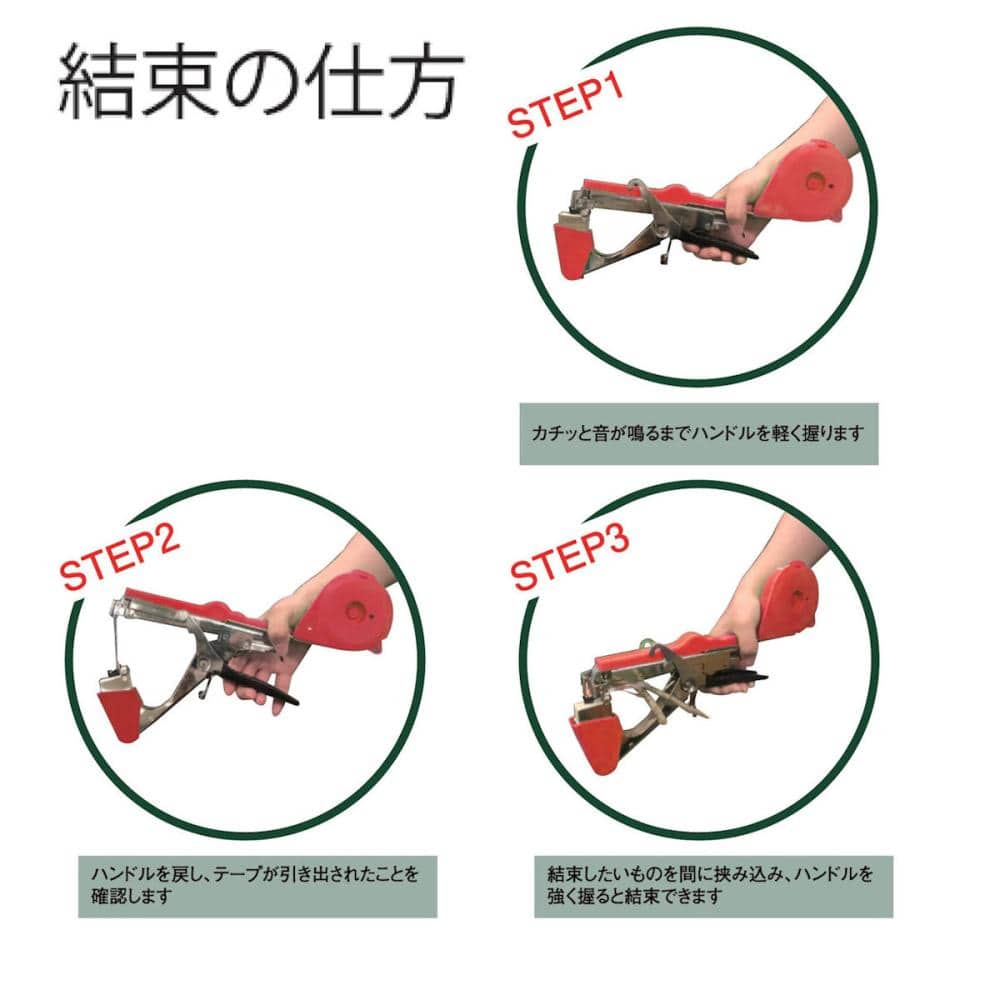 結束の仕方

STEP1

カチッと音が鳴るまでハンドルを軽く握ります

STEP2

ハンドルを戻し、テープが引き出されたことを確認します

STEP3

結束したいものを間に挟み込み、ハンドルを強く握ると結束できます