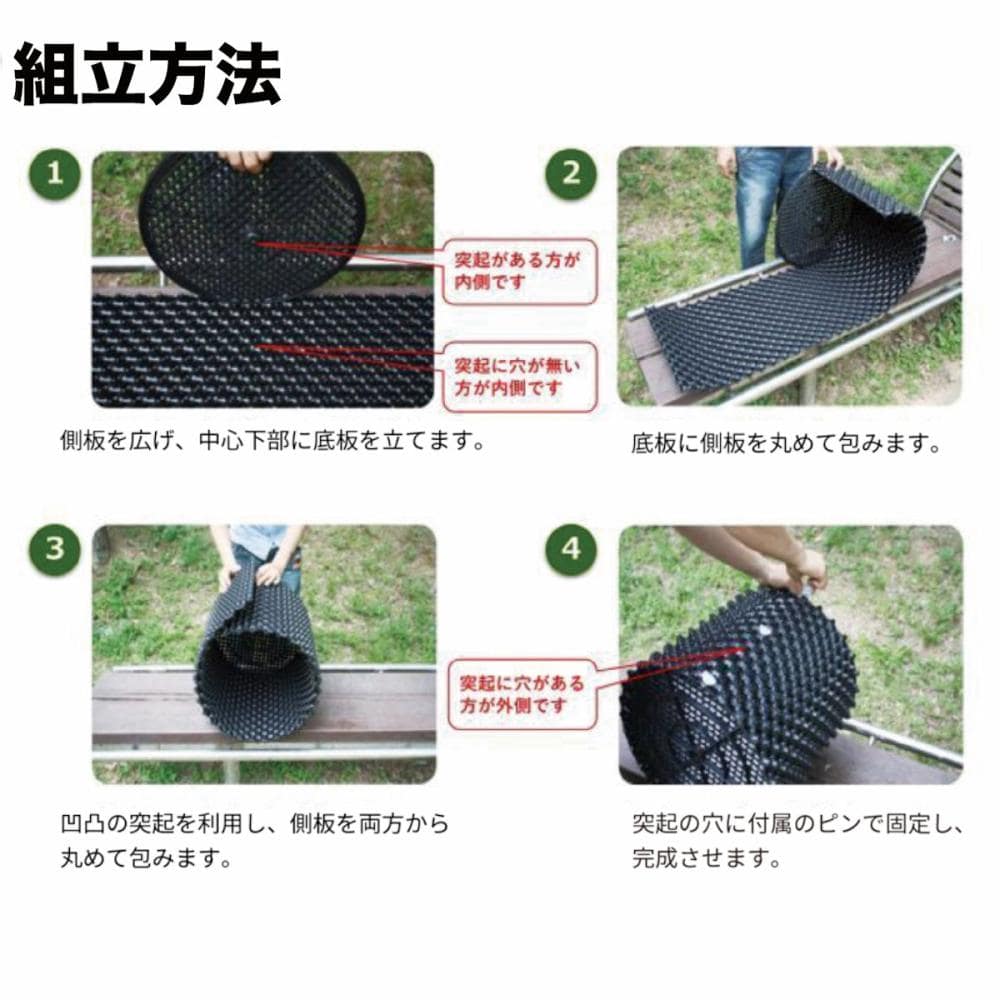 組立方法

1

突起がある方が内側です

突起に穴が無い方が内側です

側板を広げ、中心下部に底板を立てます。

2

底板に側板を丸めて包みます。

3

凹凸の突起を利用し、側板を両方から丸めて包みます。

4

突起に穴がある方が外側です

突起の穴に付属のピンで固定し、完成させます。