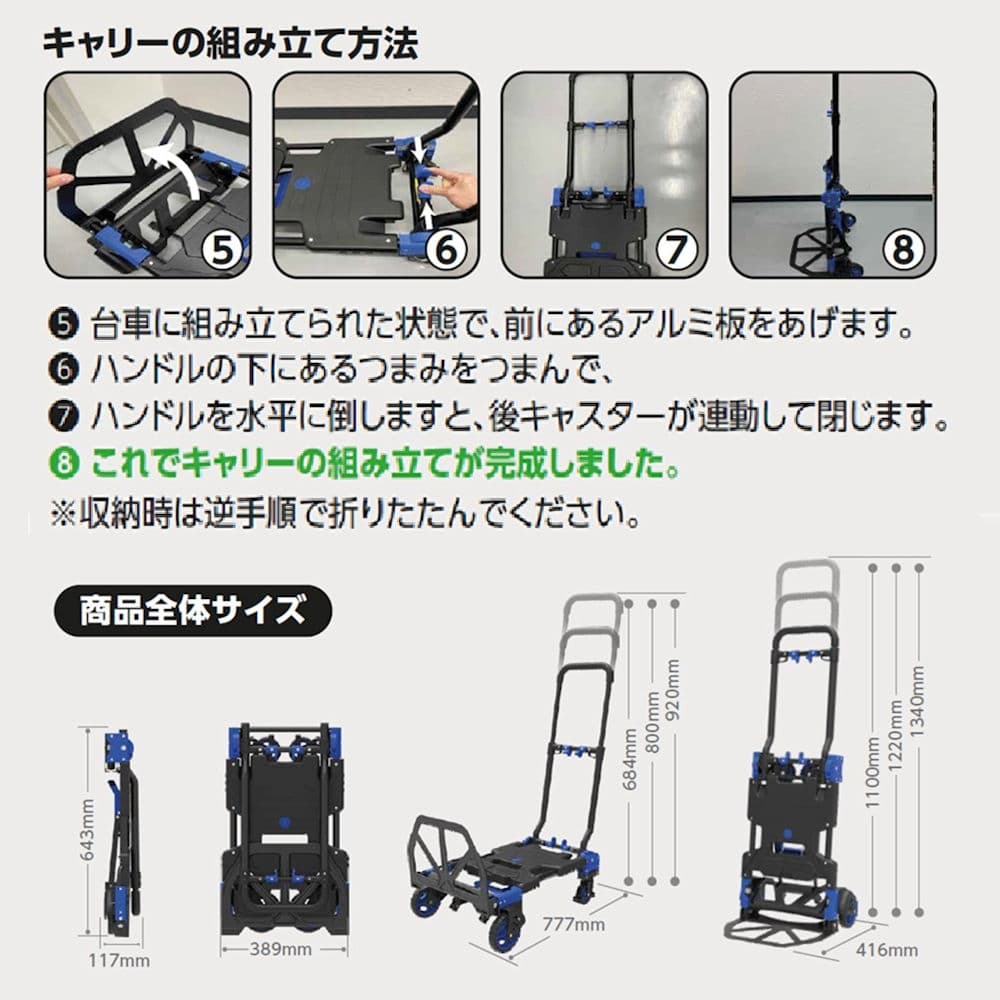 キャリーの組み立て方法

5

6

7

8

❺ 台車に組み立てられた状態で、前にあるアルミ板をあげます。
❻ ハンドルの下にあるつまみをつまんで、
❼ ハンドルを水平に倒しますと、後キャスターが連動して閉じます。
❽ これでキャリーの組み立てが完成しました。
※収納時は逆手順で折りたたんでください。

商品全体サイズ

643mm

117mm

389mm

684mm

800mm

920mm

777mm

1100mm

1220mm

1340mm

416mm