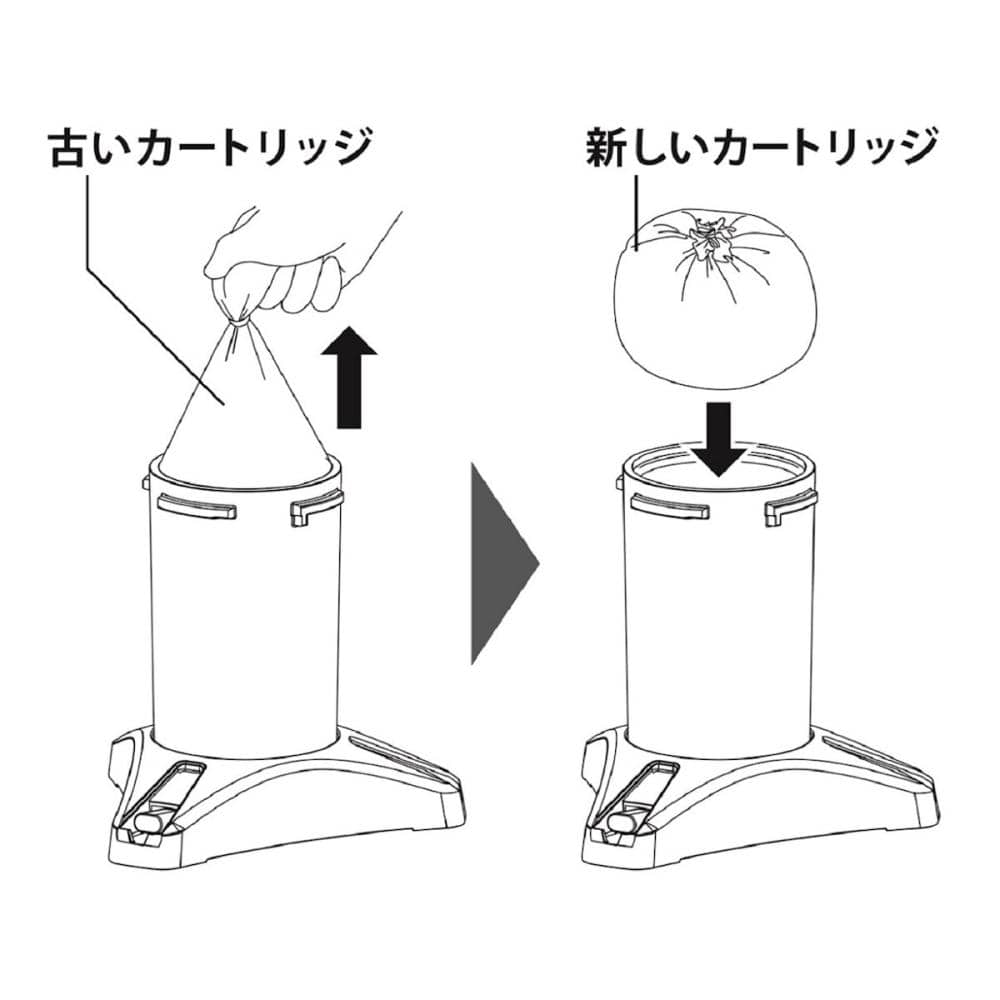 古いカートリッジ

新しいカートリッジ