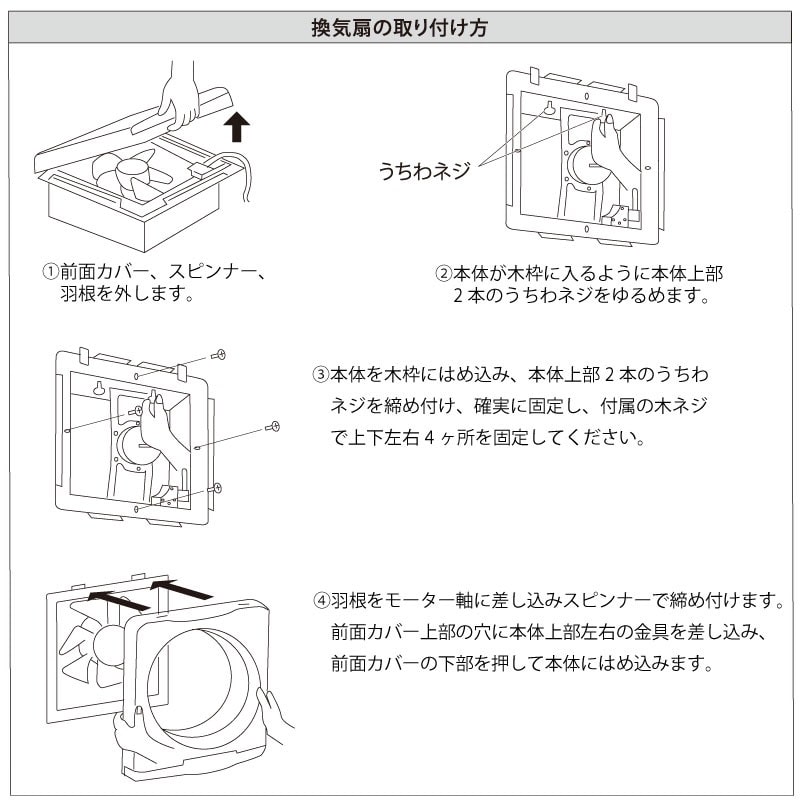 換気扇の取り付け方

うちわネジ

①前面カバー、スピンナー、羽根を外します。

②本体が木枠に入るように本体上部2本のうちわネジをゆるめます。

③本体を木枠にはめ込み、本体上部2本のうちわネジを締め付け、確実に固定し、付属の木ネジで上下左右4ヶ所を固定してください。

④羽根をモーター軸に差し込みスピンナーで締め付けます。前面カバー上部の穴に本体上部左右の金具を差し込み、前面カバーの下部を押して本体にはめ込みます。