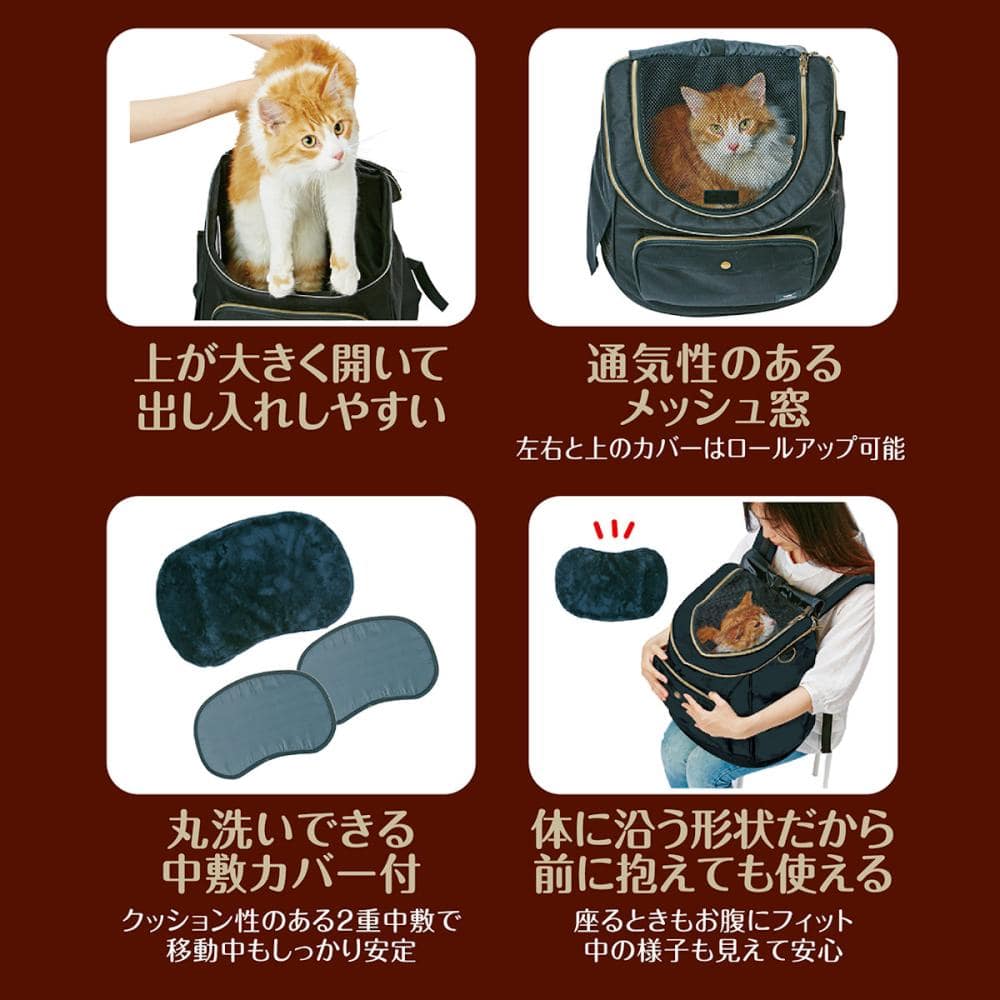 上が大きく開いて
出し入れしやすい

通気性のある
メッシュ窓
左右と上のカバーはロールアップ可能

丸洗いできる
中敷カバー付
クッション性のある2重中敷で
移動中もしっかり安定

体に沿う形状だから
前に抱えても使える
座るときもお腹にフィット
中の様子も見えて安心