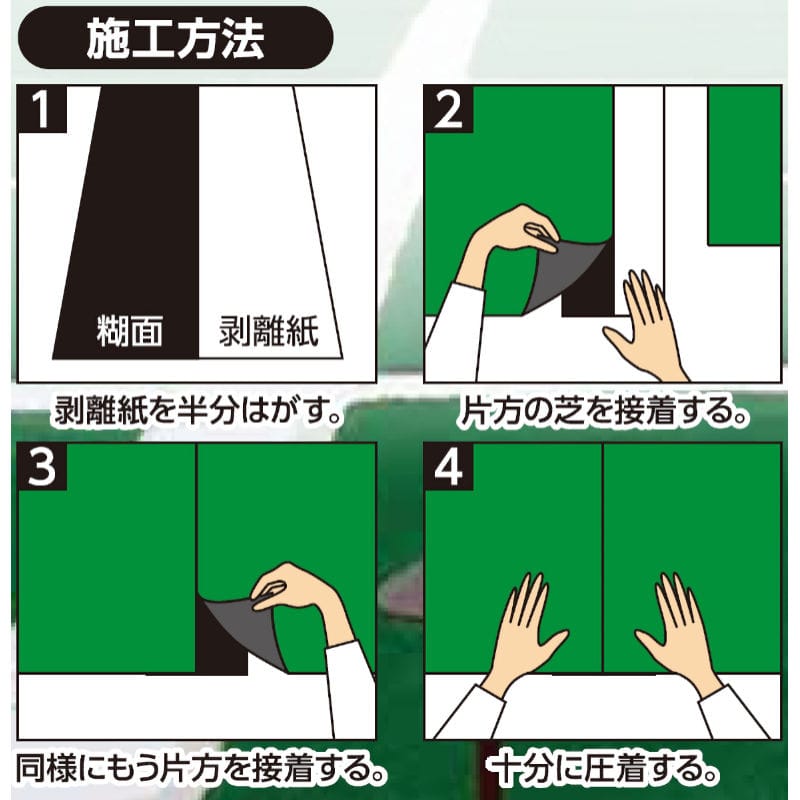 施工方法

1
糊面
剥離紙
剥離紙を半分はがす。

2
片方の芝を接着する。

3
同様にもう片方を接着する。

4
十分に圧着する。