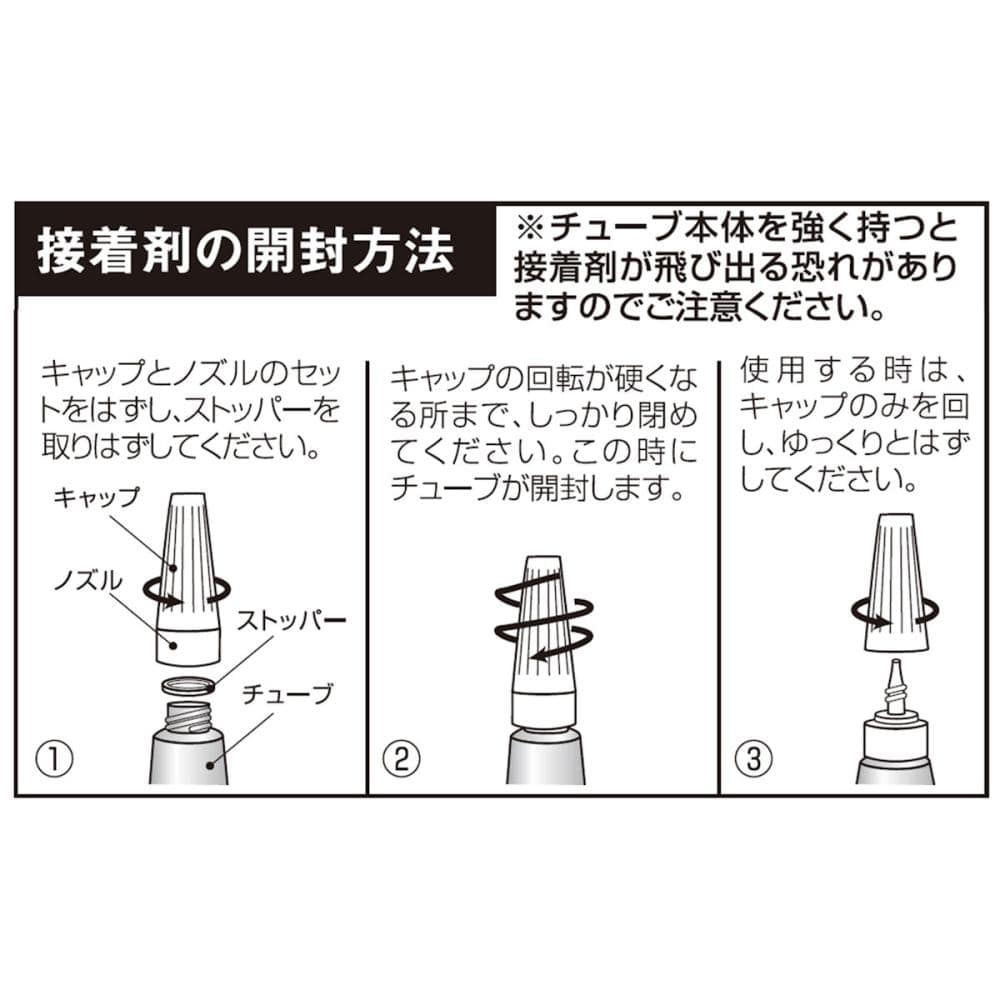 接着剤の開封方法

※チューブ本体を強く持つと接着剤が飛び出る恐れがありますのでご注意ください。

キャップとノズルのセットをはずし、ストッパーを取りはずしてください。

キャップ

ノズル

ストッパー

チューブ

①

キャップの回転が硬くなる所まで、しっかり閉めてください。この時にチューブが開封します。

②

使用する時は、キャップのみを回し、ゆっくりとはずしてください。

③