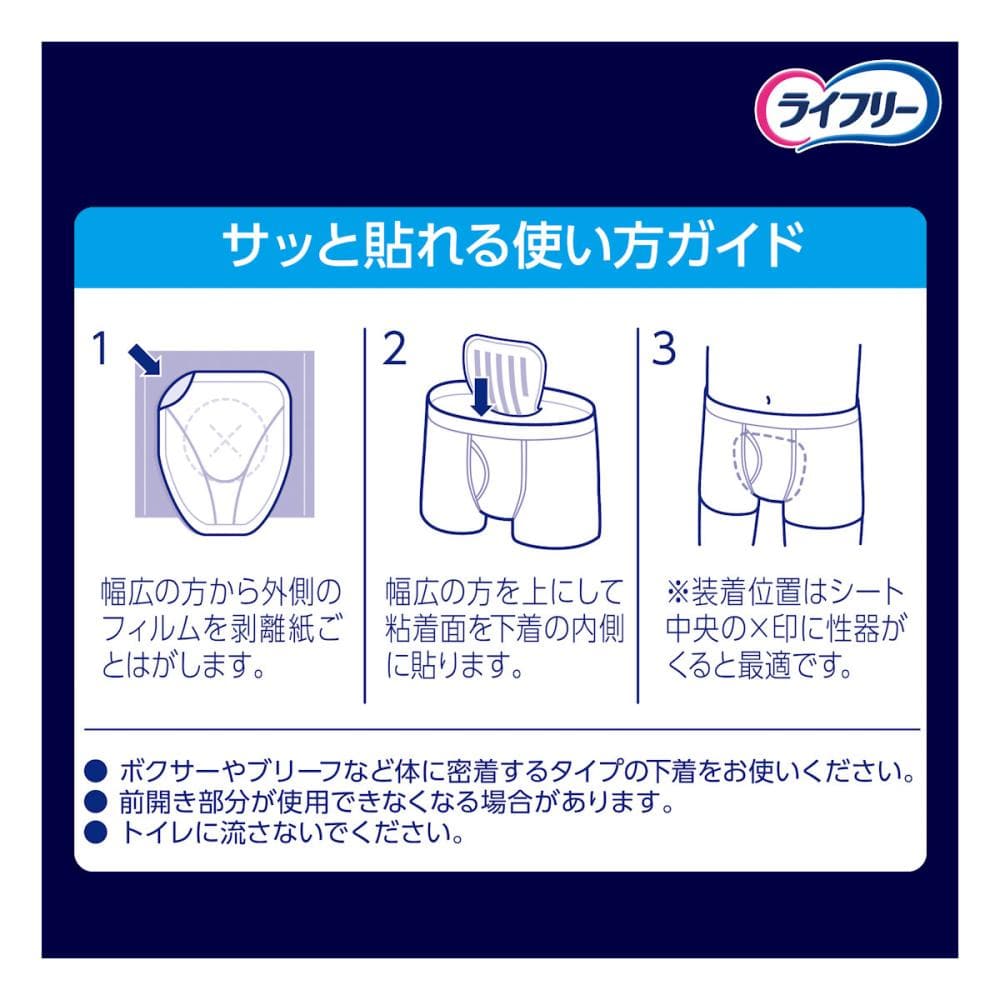 ライフリー

サッと貼れる使い方ガイド

1

幅広の方から外側のフィルムを剥離紙ごとはがします。

2

幅広の方を上にして粘着面を下着の内側に貼ります。

3

※装着位置はシート中央の×印に性器がくると最適です。

● ボクサーやブリーフなど体に密着するタイプの下着をお使いください。
● 前開き部分が使用できなくなる場合があります。
● トイレに流さないでください。