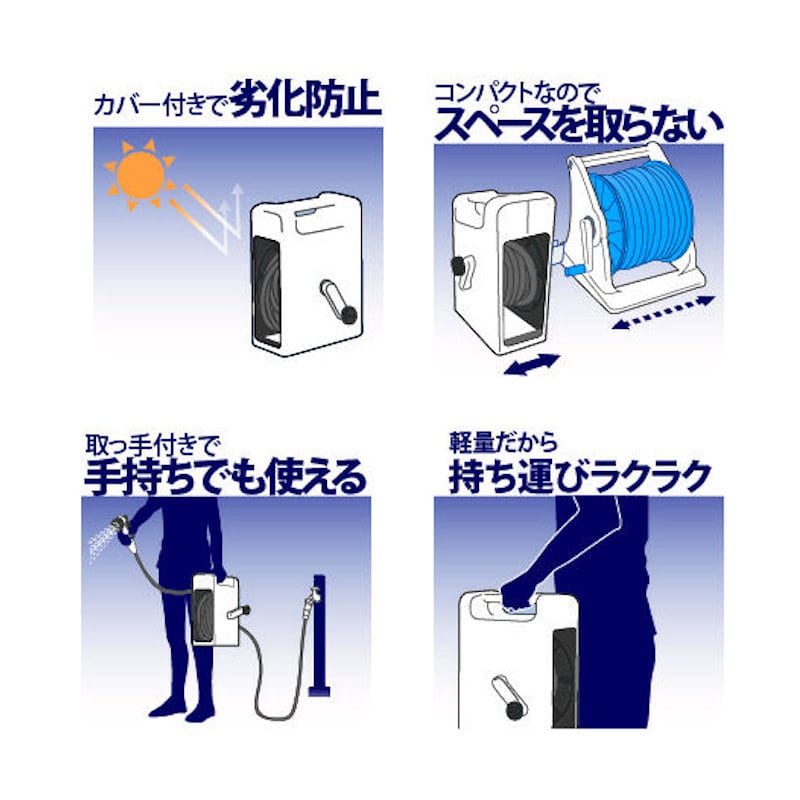 カバー付きで劣化防止

コンパクトなので
スペースを取らない

取っ手付きで
手持ちでも使える

軽量だから
持ち運びラクラク