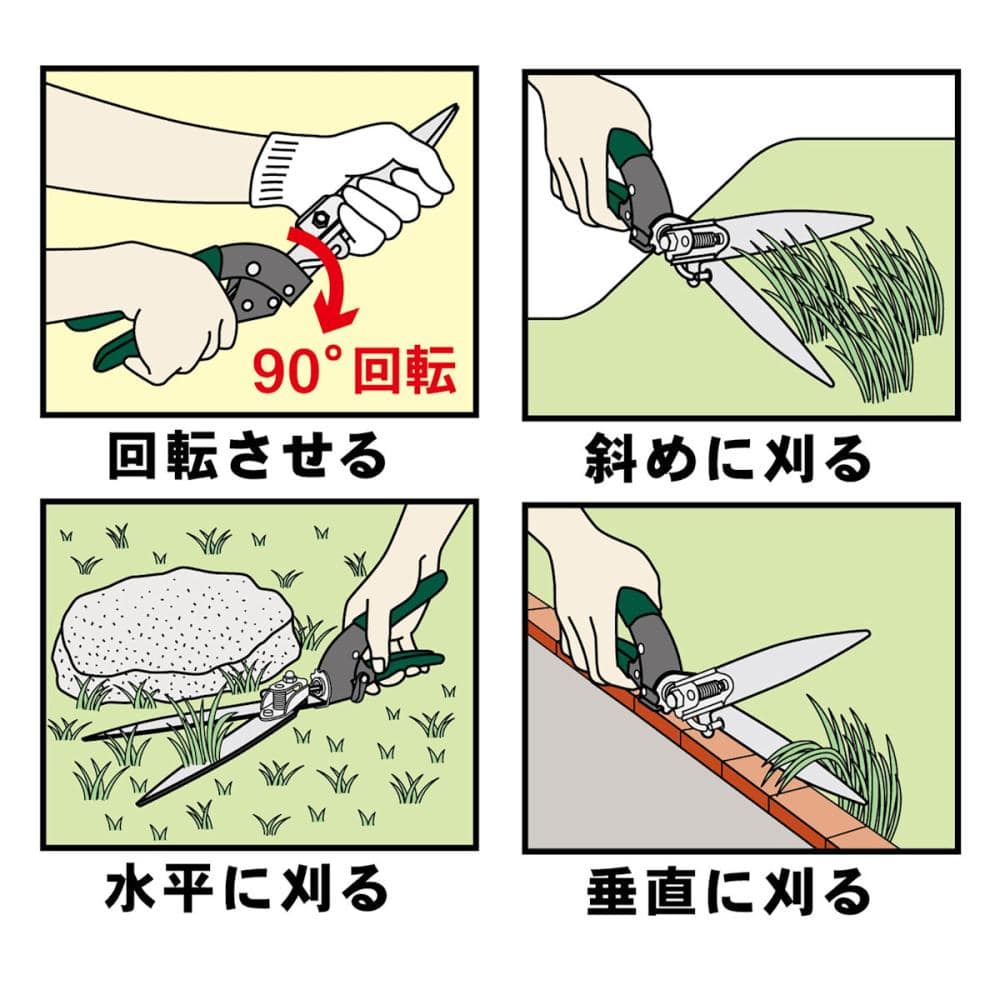 90°回転

回転させる

斜めに刈る

水平に刈る

垂直に刈る