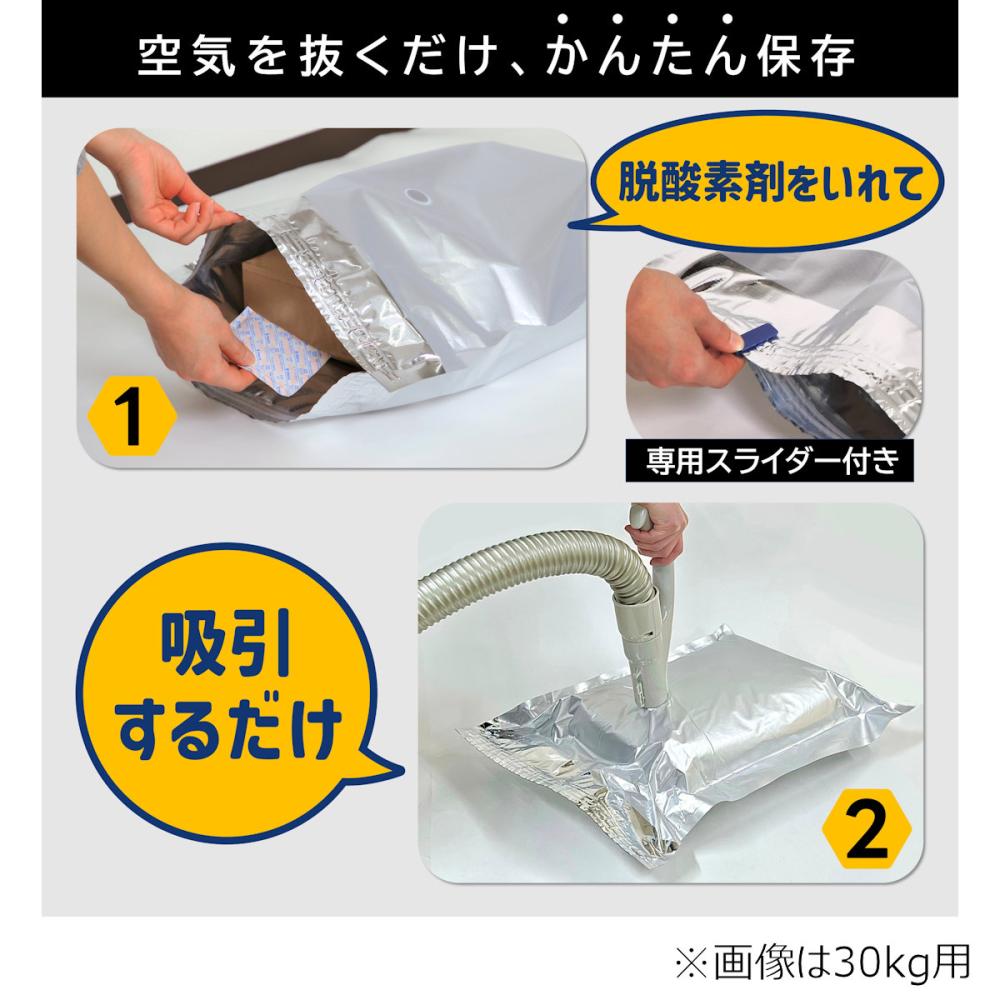 空気を抜くだけ、かんたん保存

脱酸素剤をいれて

1

専用スライダー付き

吸引するだけ

2

※画像は30kg用