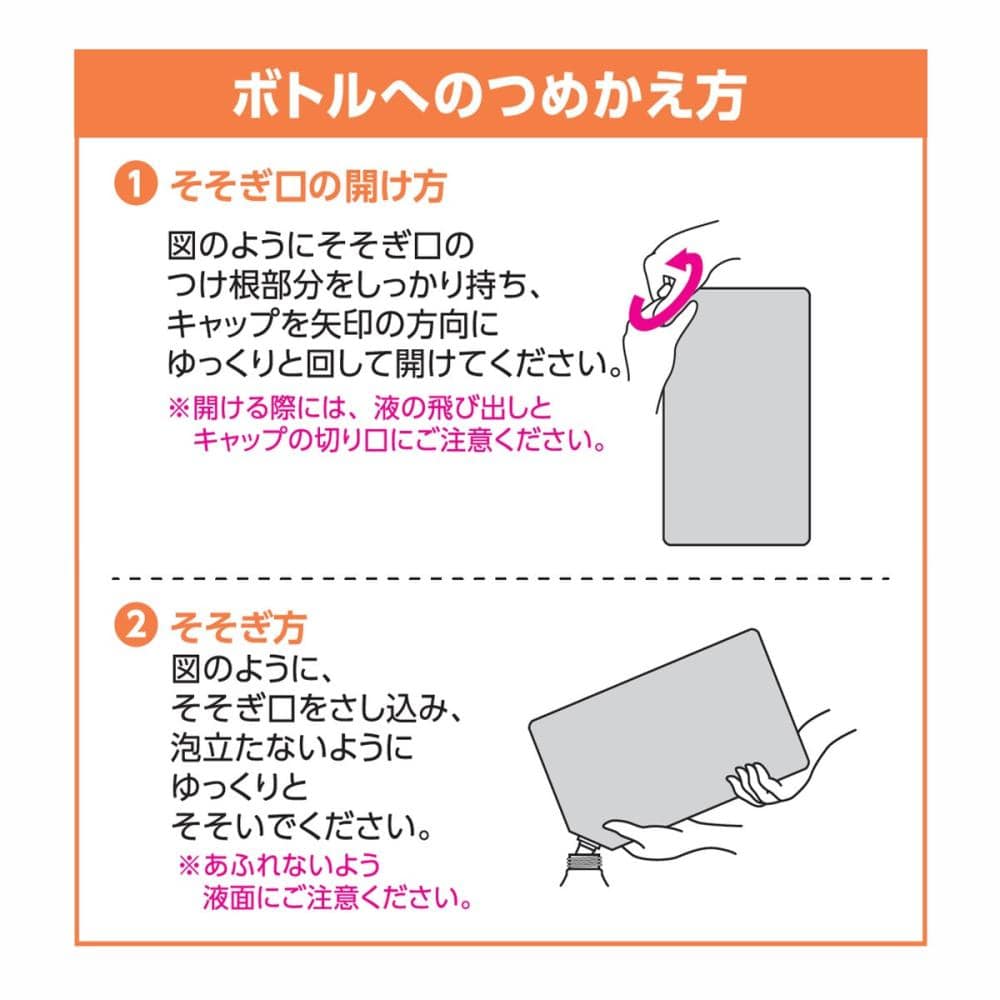 ボトルへのつめかえ方

1 そそぎ口の開け方

図のようにそそぎ口のつけ根部分をしっかり持ち、キャップを矢印の方向にゆっくりと回して開けてください。

※開ける際には、液の飛び出しとキャップの切り口にご注意ください。

2 そそぎ方

図のように、そそぎ口をさし込み、泡立たないようにゆっくりとそそいでください。

※あふれないよう液面にご注意ください。