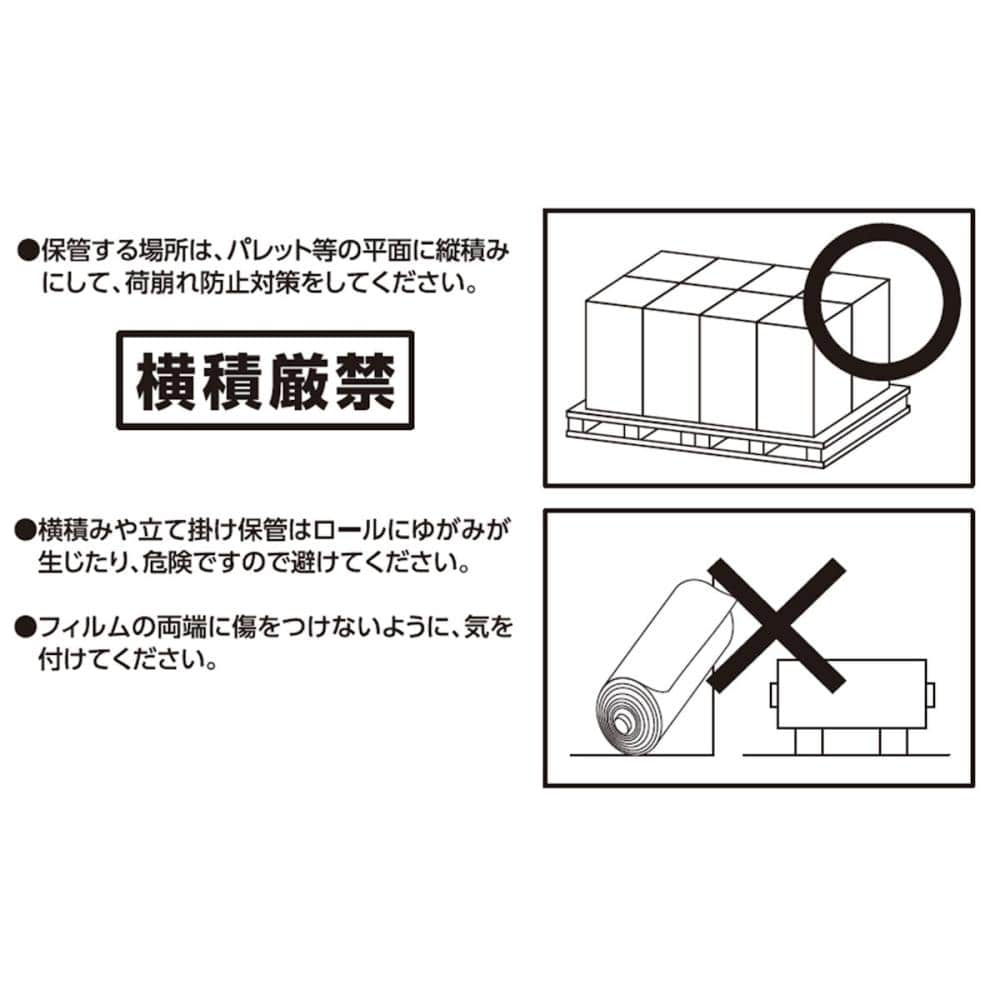 ●保管する場所は、パレット等の平面に縦積みにして、荷崩れ防止対策をしてください。

横積厳禁

●横積みや立て掛け保管はロールにゆがみが生じたり、危険ですので避けてください。

●フィルムの両端に傷をつけないように、気を付けてください。