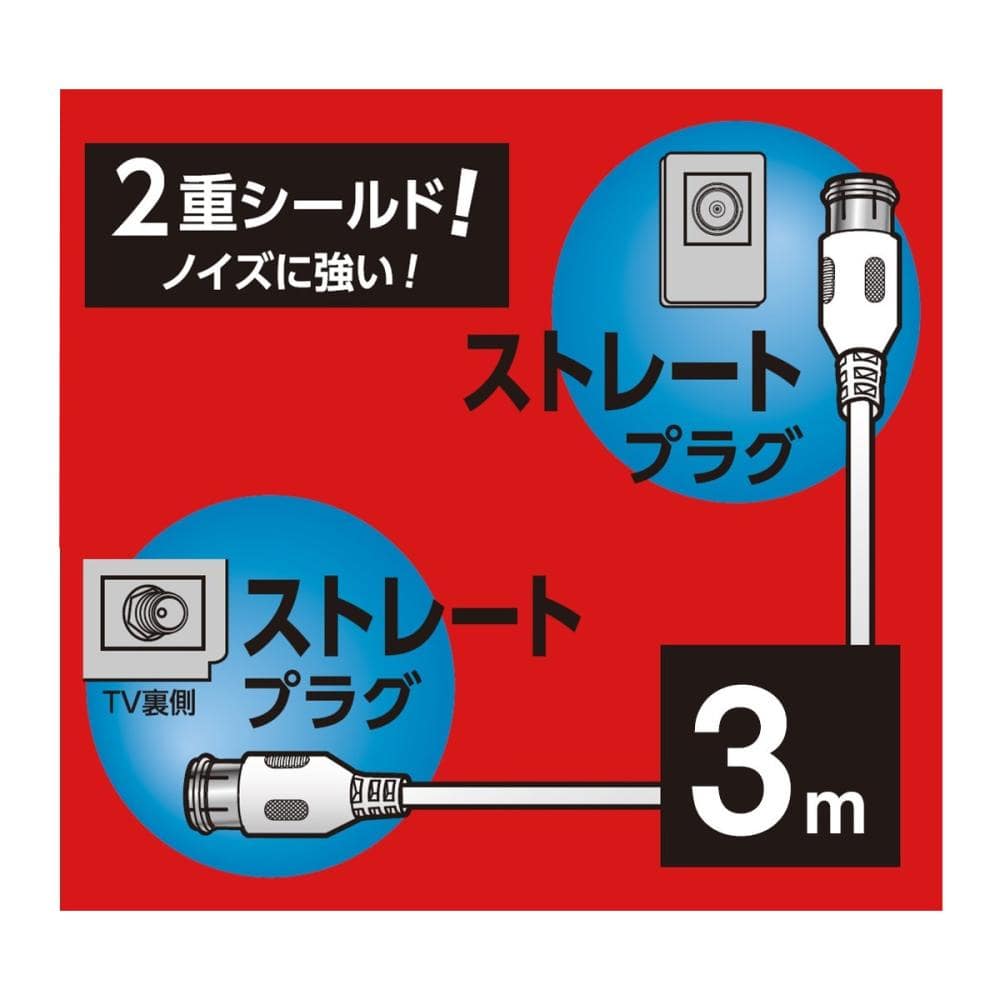 2重シールド!
ノイズに強い!

ストレート
プラグ

TV裏側

ストレート
プラグ

3m