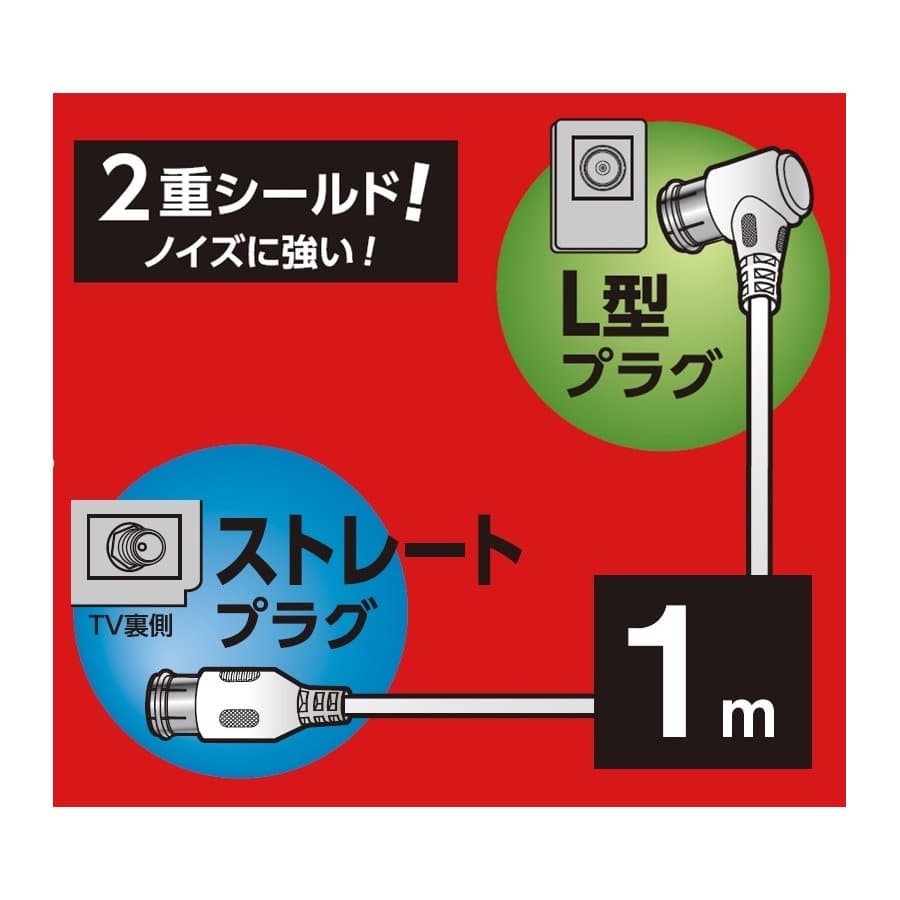 2重シールド!
ノイズに強い!

L型
プラグ

TV裏側

ストレート
プラグ

1m