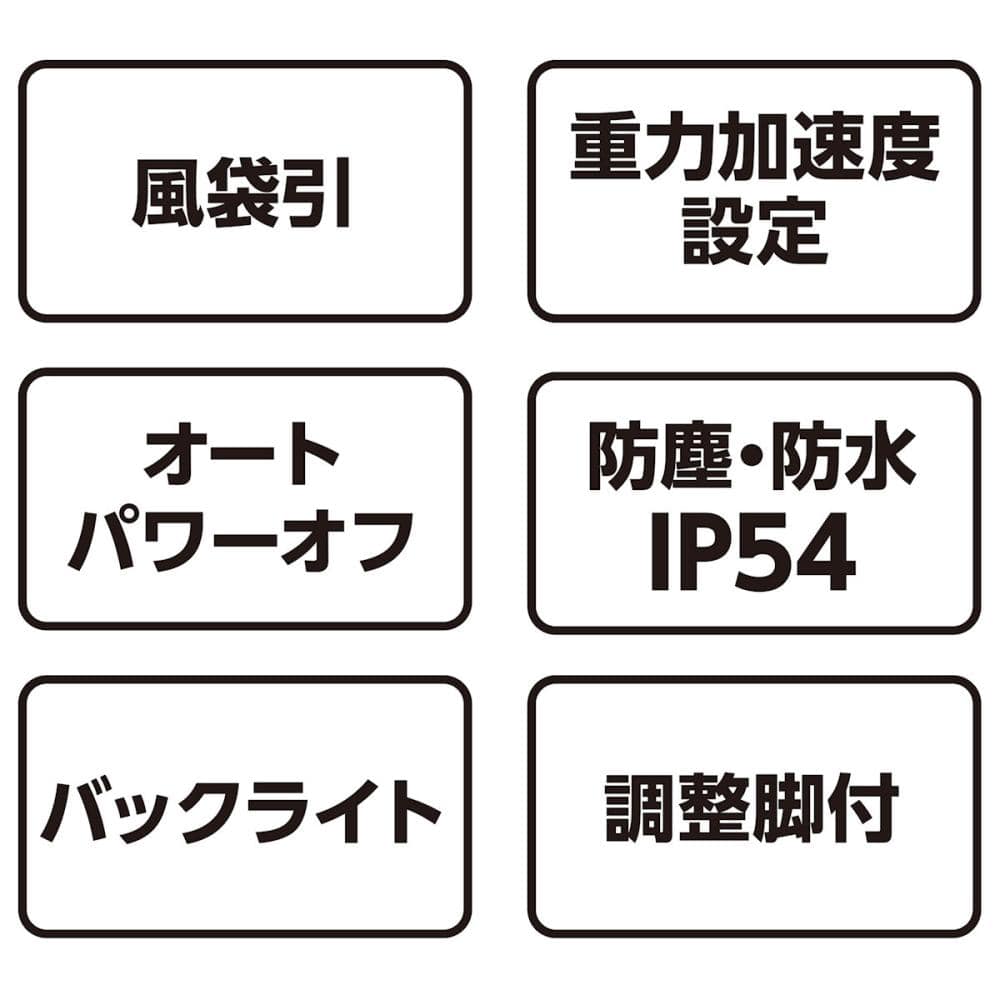 風袋引

重力加速度
設定

オート
パワーオフ

防塵・防水
IP54

バックライト

調整脚付