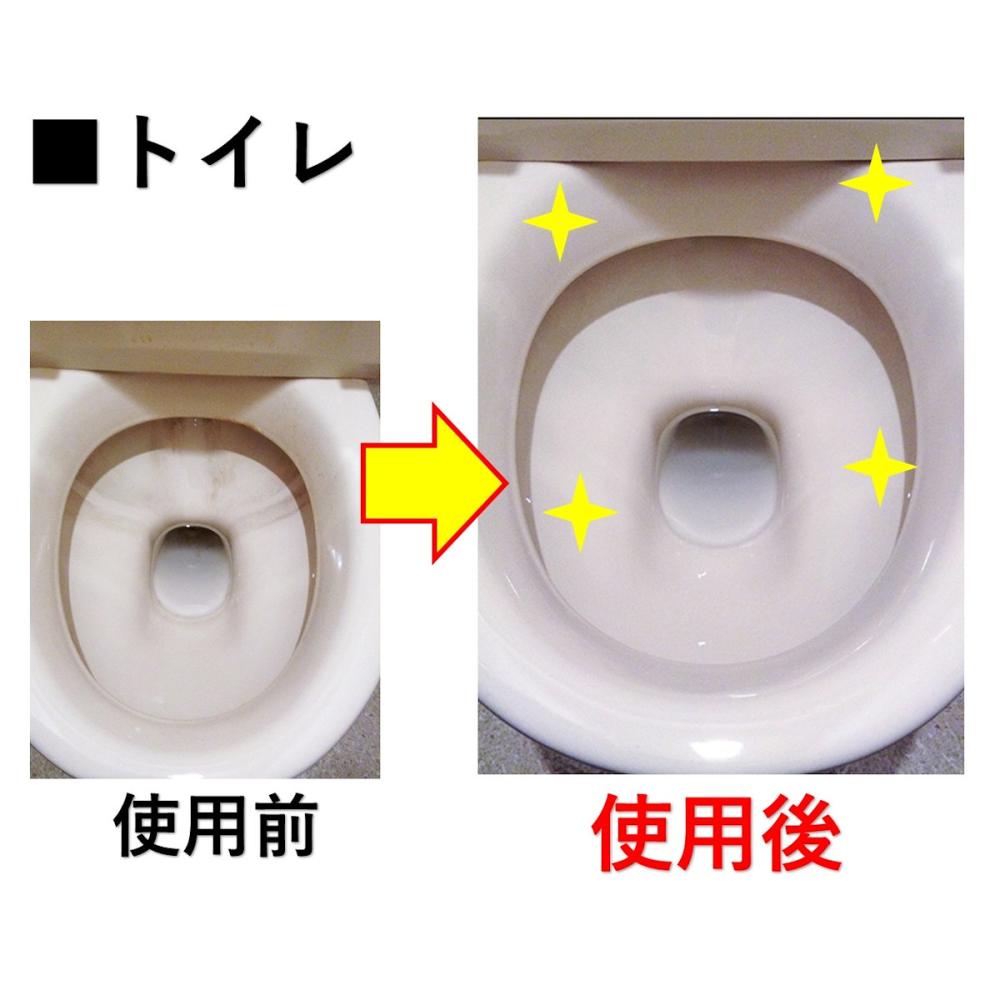 ■トイレ

使用前

使用後