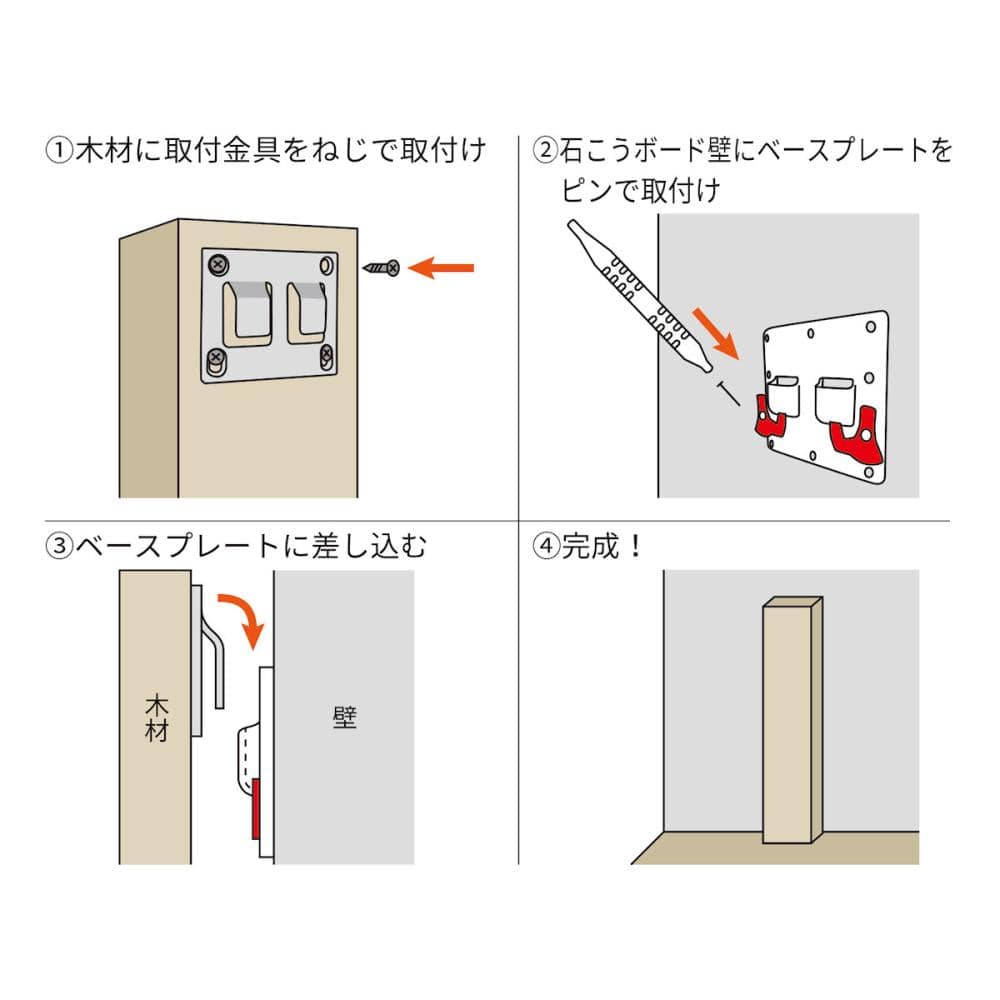 ①木材に取付金具をねじで取付け

②石こうボード壁にベースプレートをピンで取付け

③ベースプレートに差し込む

木材

壁

④完成！