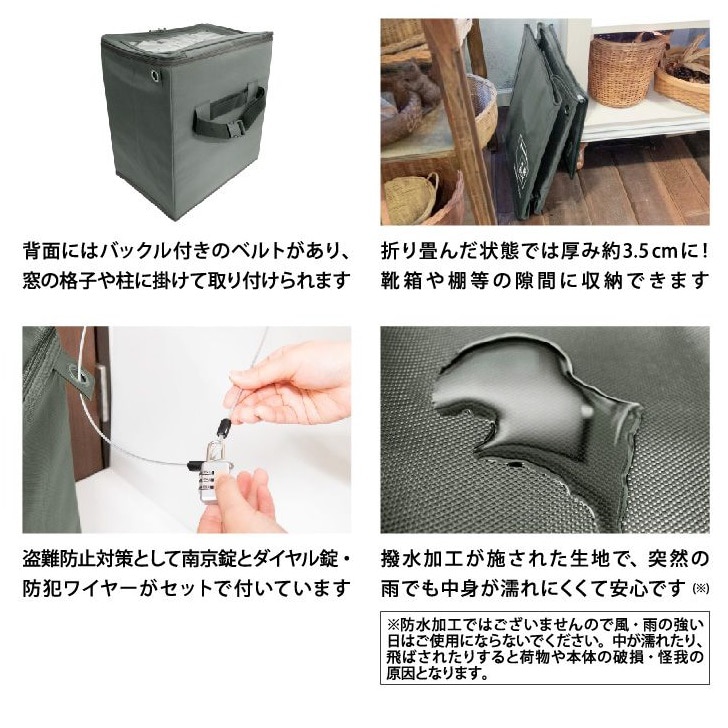 背面にはバックル付きのベルトがあり、窓の格子や柱に掛けて取り付けられます

折り畳んだ状態では厚み約3.5cmに！靴箱や棚等の隙間に収納できます

盗難防止対策として南京錠とダイヤル錠・防犯ワイヤーがセットで付いています

撥水加工が施された生地で、突然の雨でも中身が濡れにくくて安心です(※)

※防水加工ではございませんので風・雨の強い日はご使用にならないでください。中が濡れたり、飛ばされたりすると荷物や本体の破損・怪我の原因となります。