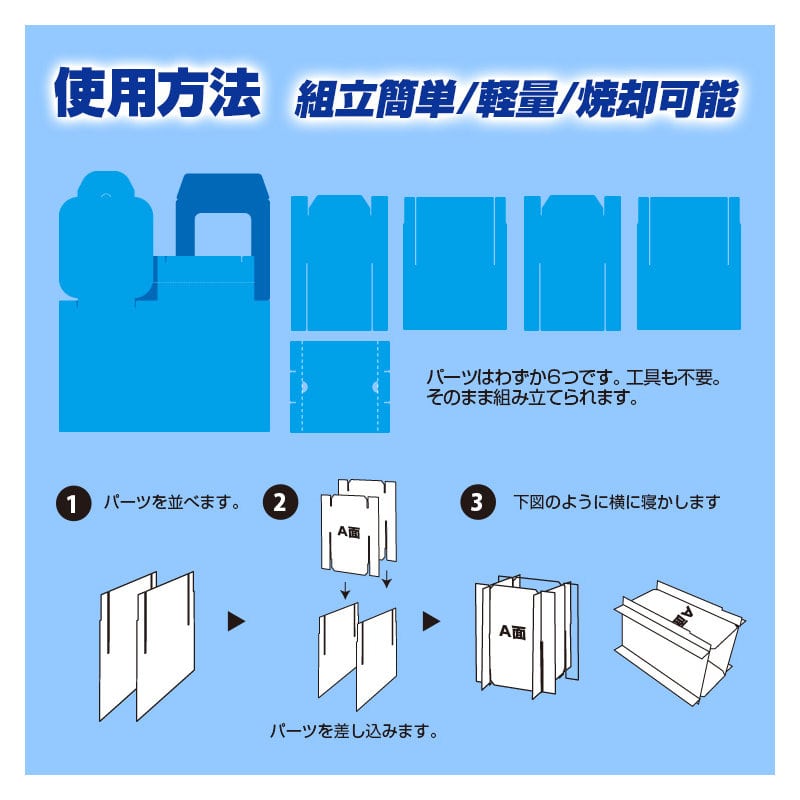 使用方法 組立簡単/軽量/焼却可能

パーツはわずか6つです。工具も不要。
そのまま組み立てられます。

1 パーツを並べます。

2

A面

パーツを差し込みます。

3 下図のように横に寝かします

A面

A面