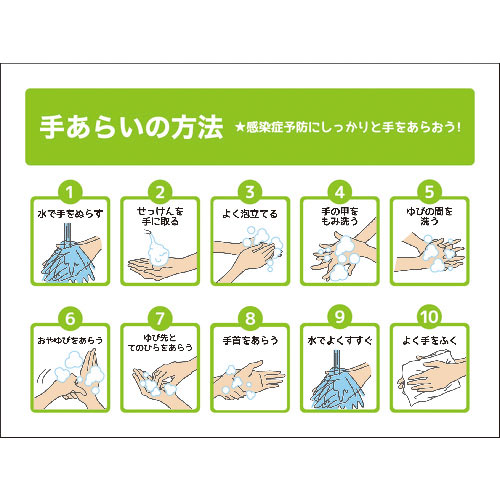 手あらいの方法 ★感染症予防にしっかりと手をあらおう!

1
水で手をぬらす

2
せっけんを手に取る

3
よく泡立てる

4
手の甲をもみ洗う

5
ゆびの間を洗う

6
おやゆびをあらう

7
ゆび先とてのひらをあらう

8
手首をあらう

9
水でよくすすぐ

10
よく手をふく