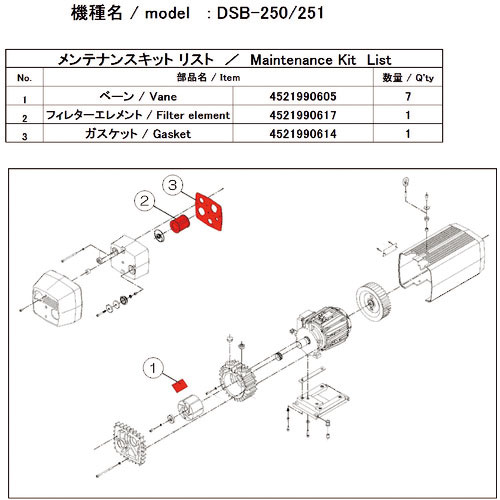 機種名 / model : DSB-250/251

メンテナンスキット リスト / Maintenance Kit List

| No. | 部品名 / Item | | 数量 / Q'ty |
|---|---|---|---|
| 1 | ベーン / Vane | 4521990605 | 7 |
| 2 | フィレターエレメント / Filter element | 4521990617 | 1 |
| 3 | ガスケット / Gasket | 4521990614 | 1 |

3

2

1