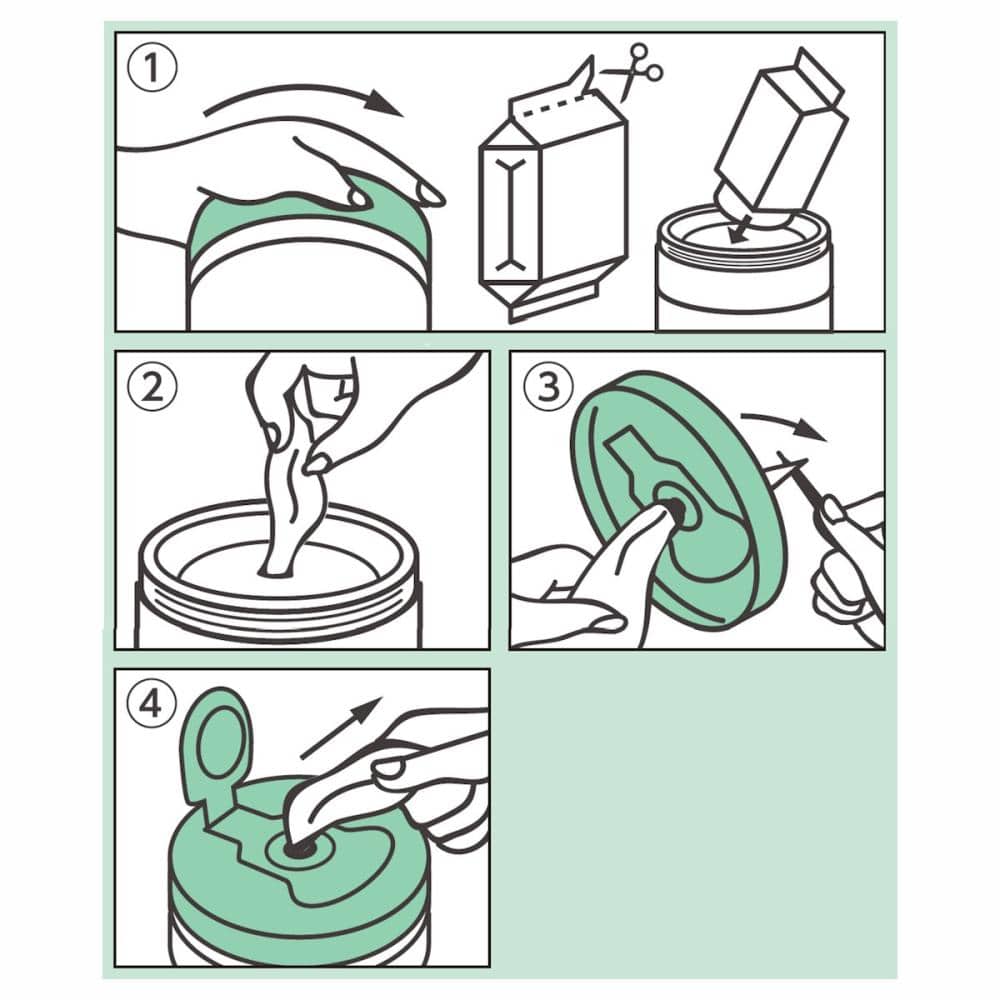 1

2

3

4