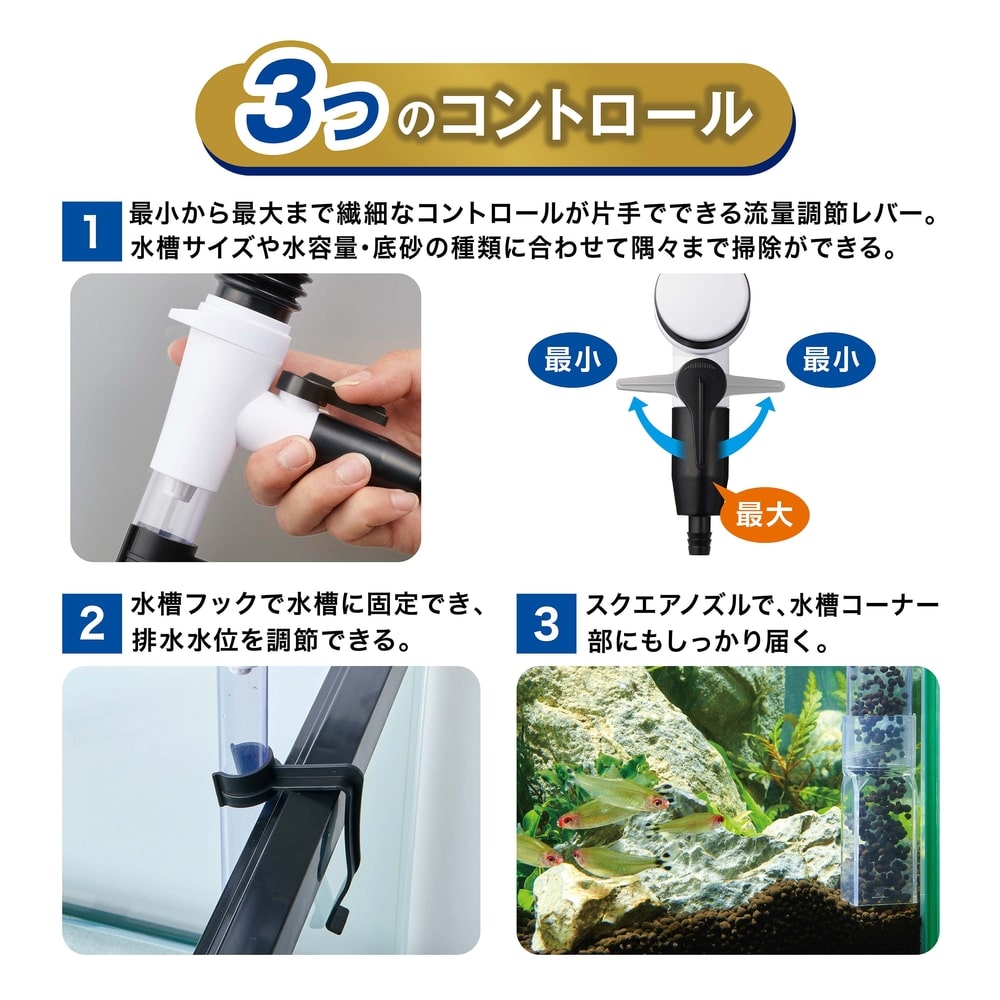 3つのコントロール

1 最小から最大まで繊細なコントロールが片手でできる流量調節レバー。水槽サイズや水容量・底砂の種類に合わせて隅々まで掃除ができる。

最小
最小
最大

2 水槽フックで水槽に固定でき、排水水位を調節できる。

3 スクエアノズルで、水槽コーナー部にもしっかり届く。