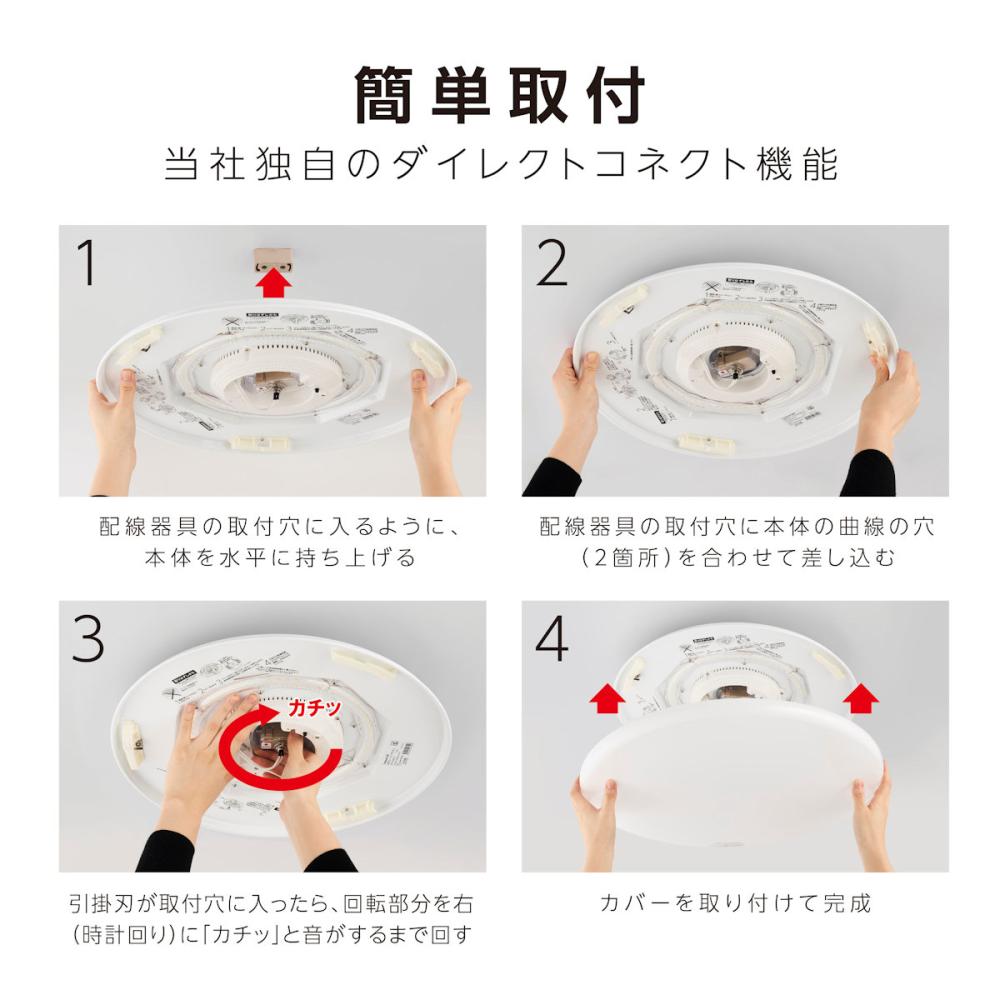 簡単取付
当社独自のダイレクトコネクト機能

1

配線器具の取付穴に入るように、本体を水平に持ち上げる

2

配線器具の取付穴に本体の曲線の穴(2箇所)を合わせて差し込む

3

ガチッ

引掛刃が取付穴に入ったら、回転部分を右(時計回り)に「カチッ」と音がするまで回す

4

カバーを取り付けて完成