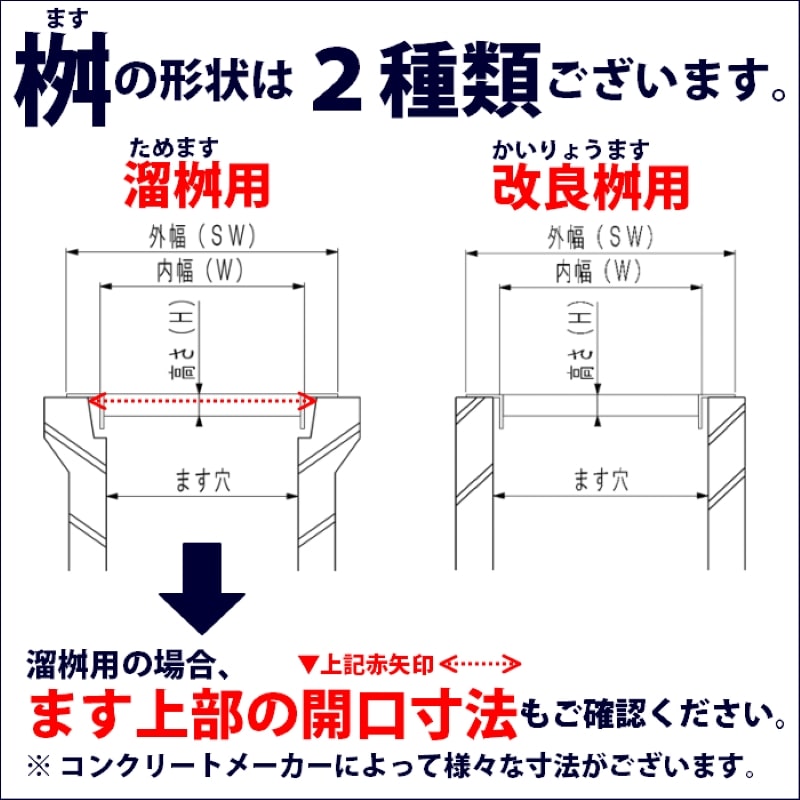 ます
桝の形状は ２種類ございます。

ためます
溜桝用

外幅（SW）
内幅（W）
高さ（H）
ます穴

かいりょうます
改良桝用

外幅（SW）
内幅（W）
高さ（H）
ます穴

溜桝用の場合、
▼上記赤矢印
ます上部の開口寸法もご確認ください。
※ コンクリートメーカーによって様々な寸法がございます。