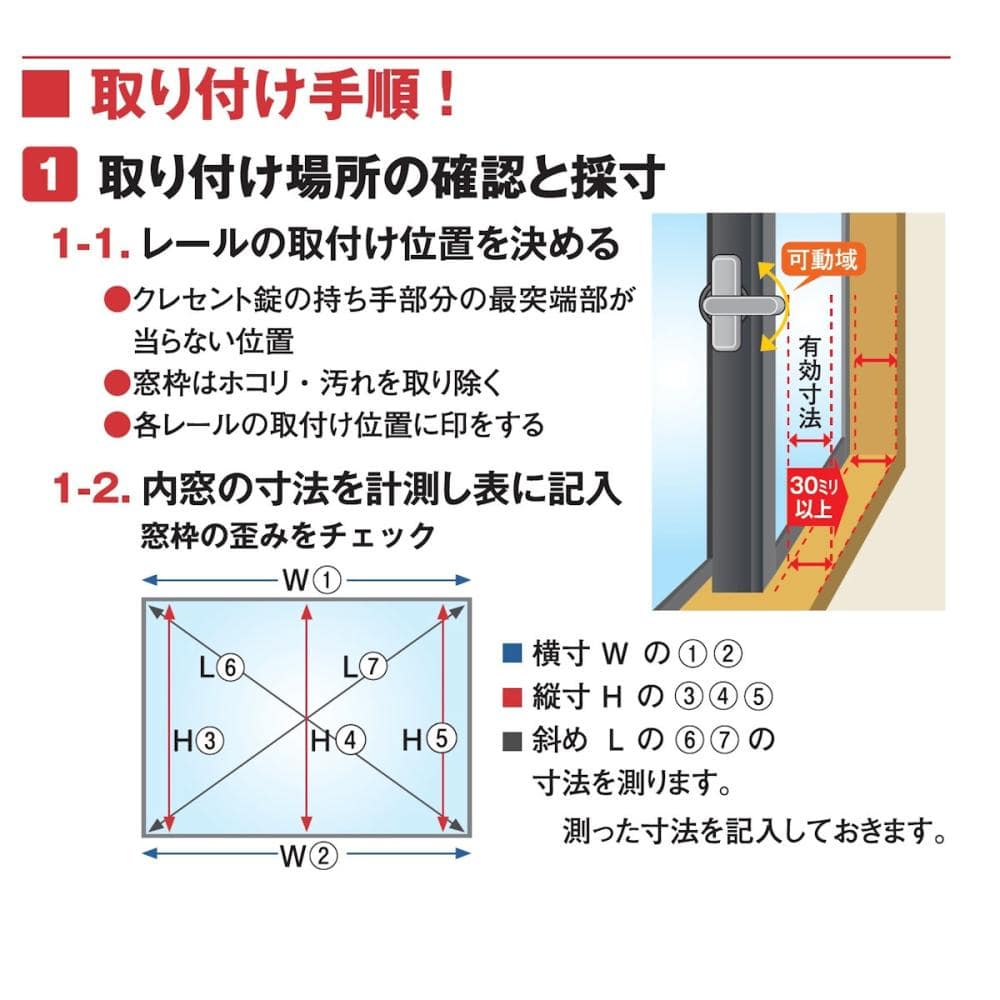 ■ 取り付け手順！

1 取り付け場所の確認と採寸

1-1. レールの取付け位置を決める

●クレセント錠の持ち手部分の最突端部が当らない位置
●窓枠はホコリ・汚れを取り除く
●各レールの取付け位置に印をする

可動域
有効寸法
30ミリ以上

1-2. 内窓の寸法を計測し表に記入
窓枠の歪みをチェック

W①
L⑥
L⑦
H③
H④
H⑤
W②

■ 横寸 W の①②
■ 縦寸 H の③④⑤
■ 斜め L の⑥⑦の寸法を測ります。
測った寸法を記入しておきます。