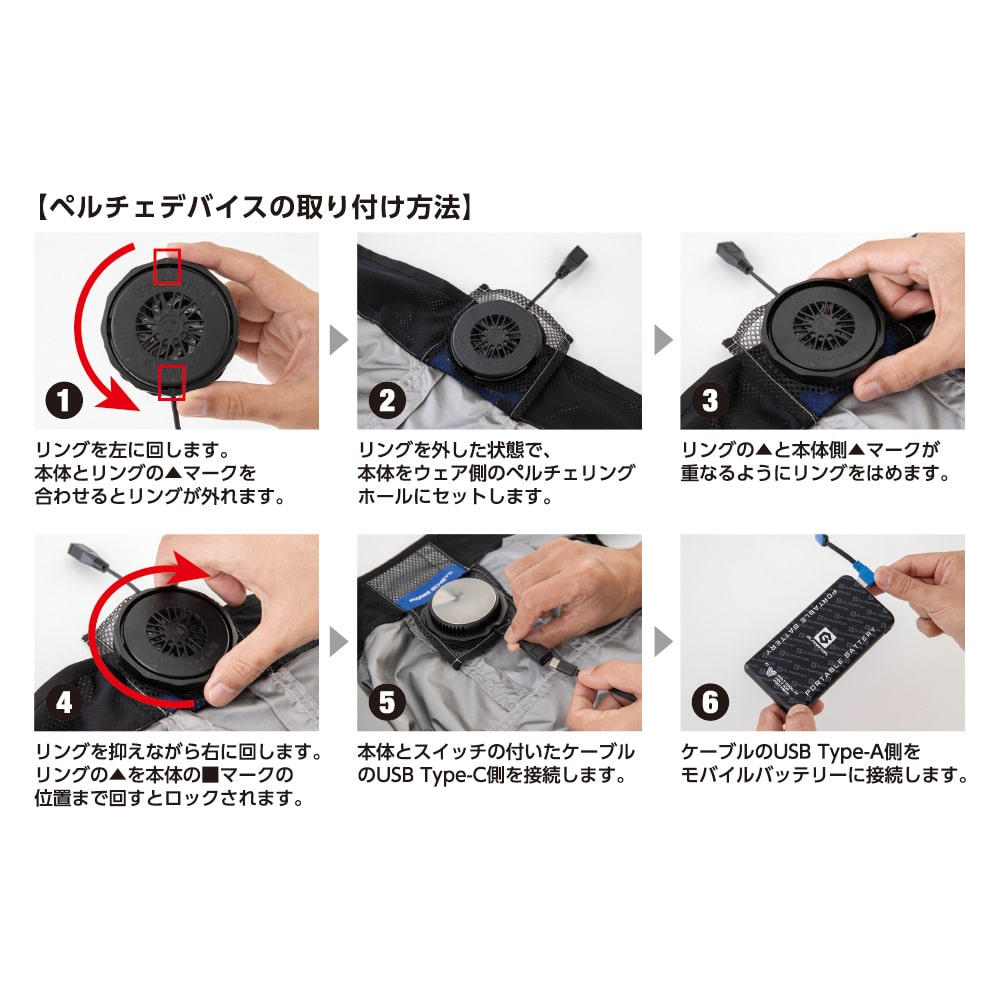 【ペルチェデバイスの取り付け方法】

1

リングを左に回します。
本体とリングの▲マークを
合わせるとリングが外れます。

2

リングを外した状態で、
本体をウェア側のペルチェリング
ホールにセットします。

3

リングの▲と本体側▲マークが
重なるようにリングをはめます。

4

リングを抑えながら右に回します。
リングの▲を本体の■マークの
位置まで回すとロックされます。

5

本体とスイッチの付いたケーブル
のUSB Type-C側を接続します。

6

PORTABLE BATTERY

PORTABLE BATTERY

ケーブルのUSB Type-A側を
モバイルバッテリーに接続します。